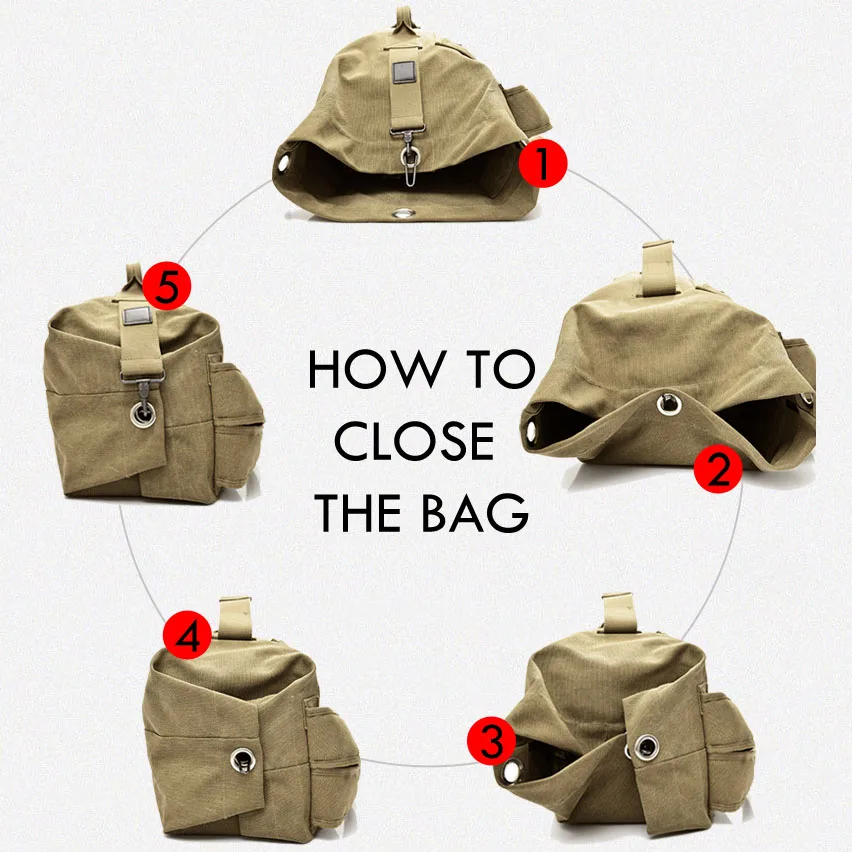 1

5

HOW TO
CLOSE
THE BAG

2

4

3