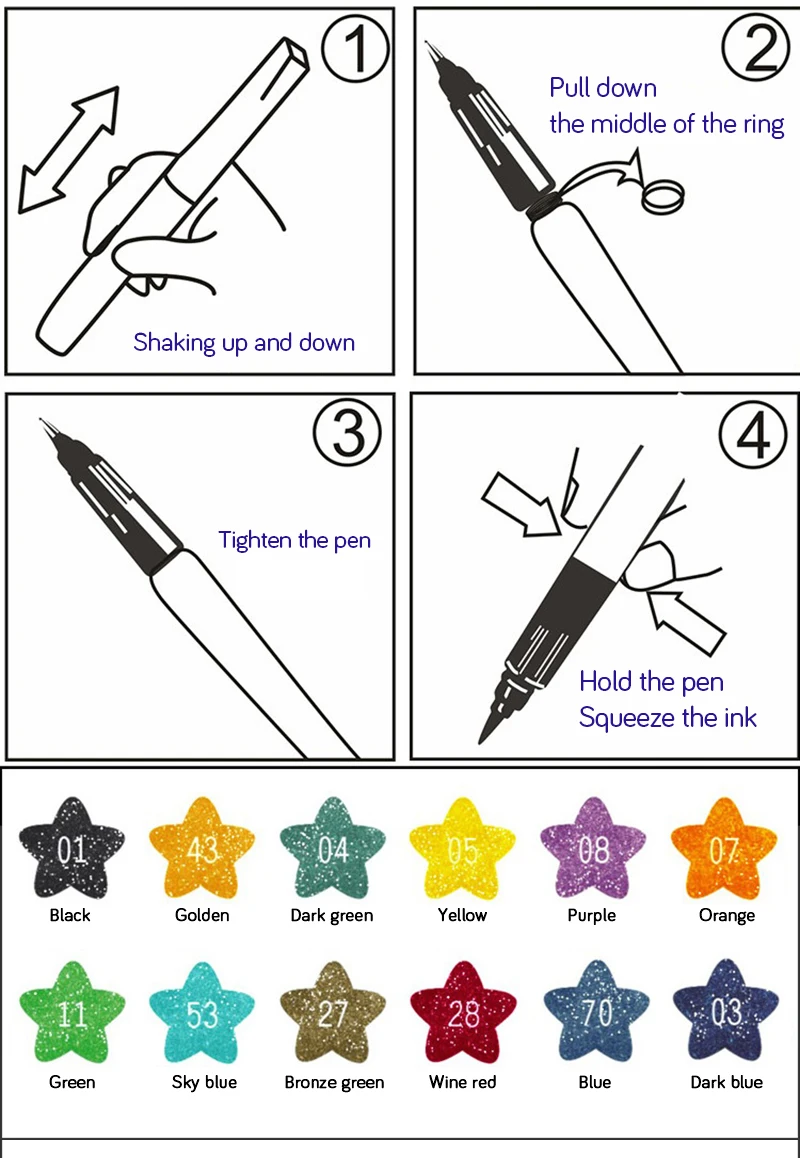 ①

Shaking up and down

②

Pull down
the middle of the ring

③

Tighten the pen

④

Hold the pen
Squeeze the ink

01
Black

43
Golden

04
Dark green

05
Yellow

08
Purple

07
Orange

11
Green

53
Sky blue

27
Bronze green

28
Wine red

70
Blue

03
Dark blue