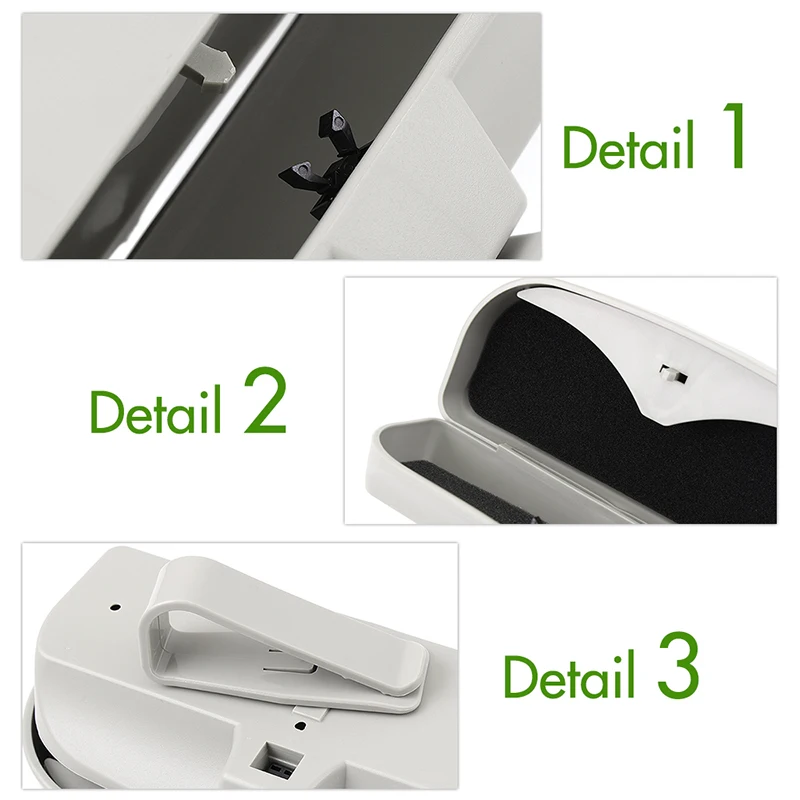 Detail 1

Detail 2

Detail 3