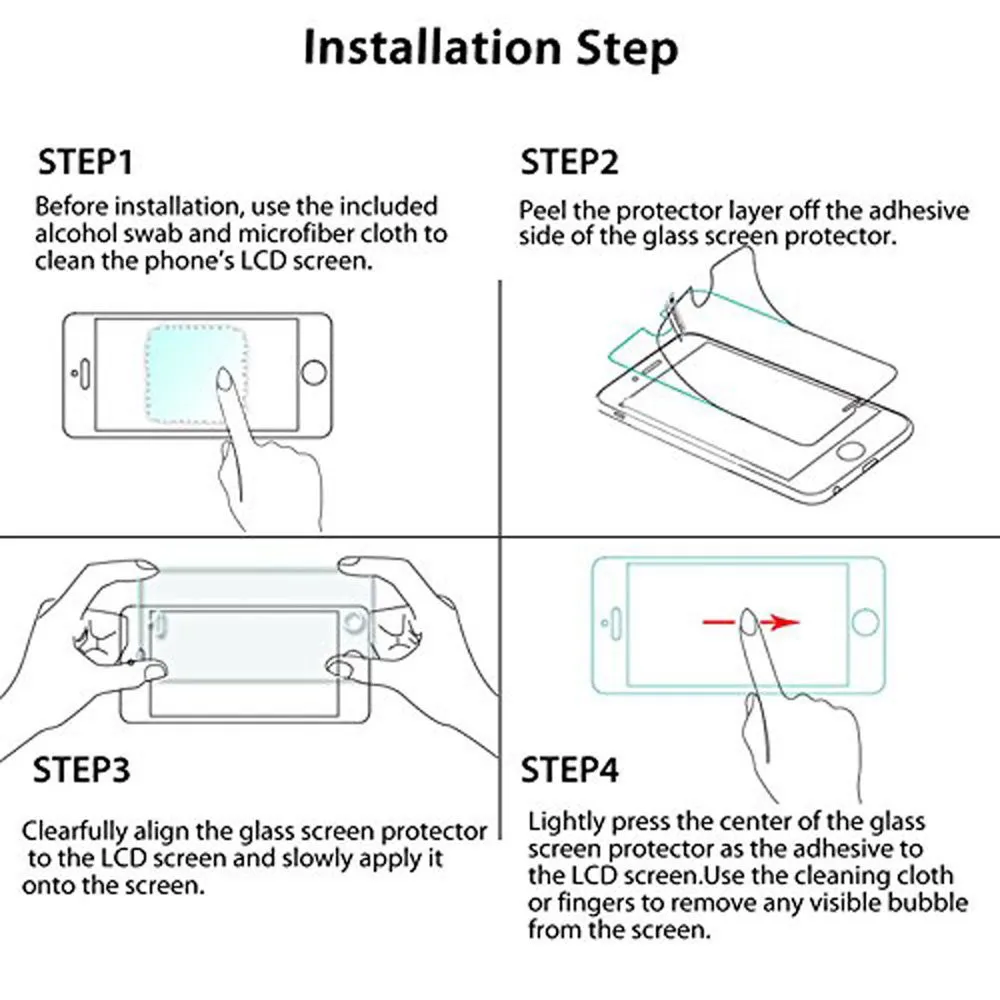 Installation Step

STEP1

Before installation, use the included alcohol swab and microfiber cloth to clean the phone's LCD screen.

STEP2

Peel the protector layer off the adhesive side of the glass screen protector.

STEP3

Clearfully align the glass screen protector to the LCD screen and slowly apply it onto the screen.

STEP4

Lightly press the center of the glass screen protector as the adhesive to the LCD screen.Use the cleaning cloth or fingers to remove any visible bubble from the screen.