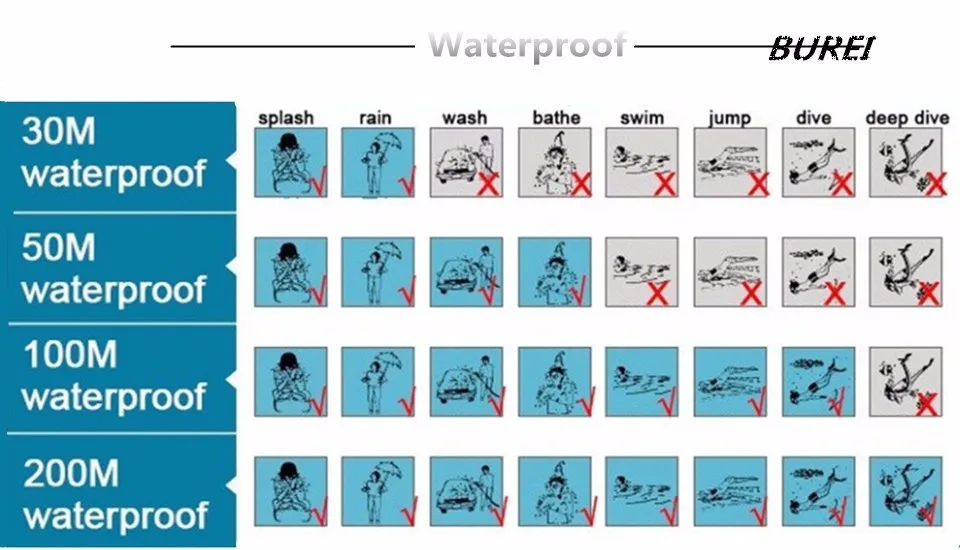 Waterproof BUREI

| | splash | rain | wash | bathe | swim | jump | dive | deep dive |
|---|---|---|---|---|---|---|---|---|
| 30M waterproof | √ | √ | X | X | X | X | X | X |
| 50M waterproof | √ | √ | √ | √ | X | X | X | X |
| 100M waterproof | √ | √ | √ | √ | √ | √ | √ | X |
| 200M waterproof | √ | √ | √ | √ | √ | √ | √ | √ |