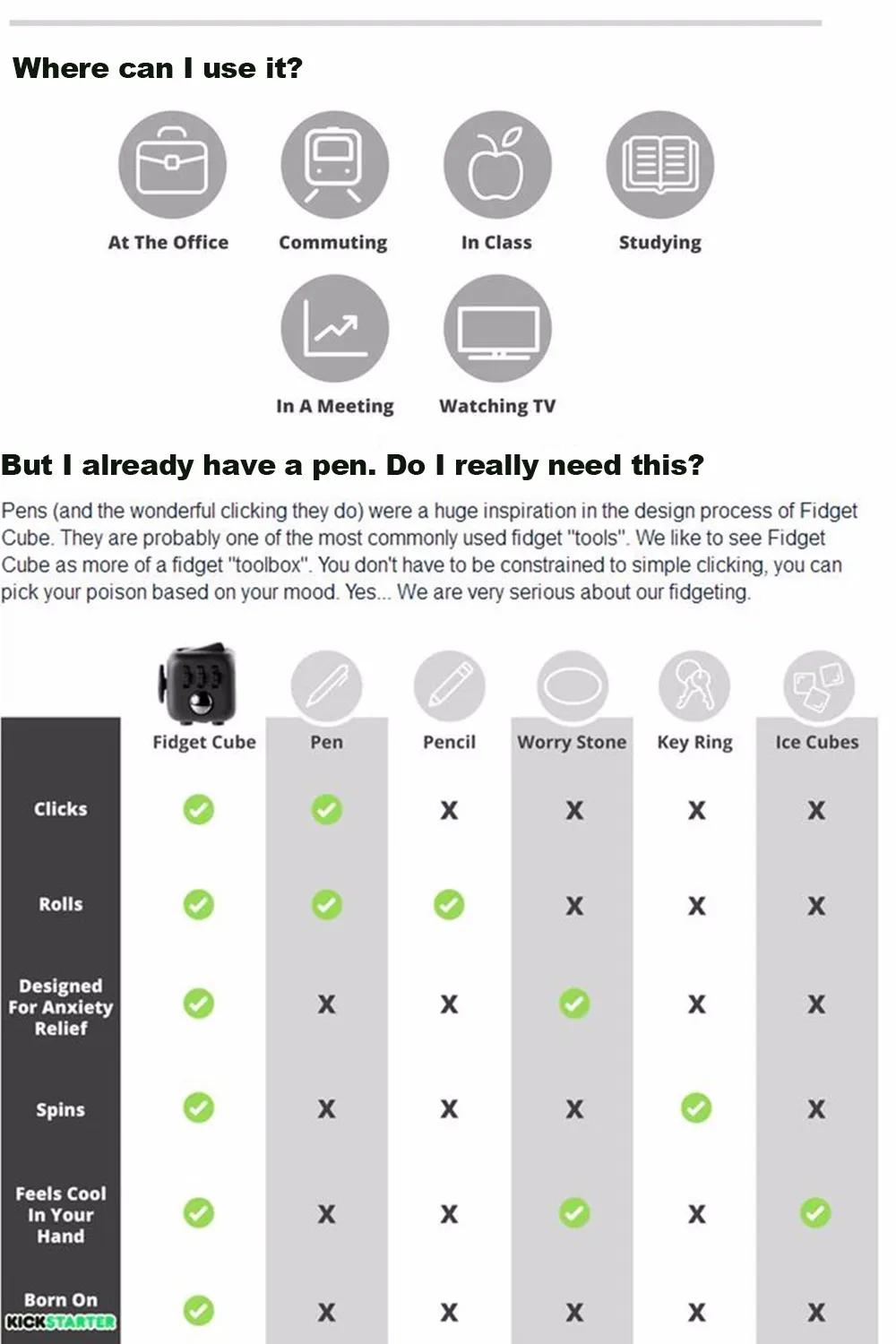 Where can I use it?

At The Office

Commuting

In Class

Studying

In A Meeting

Watching TV

But I already have a pen. Do I really need this?

Pens (and the wonderful clicking they do) were a huge inspiration in the design process of Fidget Cube. They are probably one of the most commonly used fidget "tools". We like to see Fidget Cube as more of a fidget "toolbox". You don't have to be constrained to simple clicking, you can pick your poison based on your mood. Yes... We are very serious about our fidgeting.

| | Fidget Cube | Pen | Pencil | Worry Stone | Key Ring | Ice Cubes |
|---|---|---|---|---|---|---|
| Clicks | ✓ | ✓ | X | X | X | X |
| Rolls | ✓ | ✓ | ✓ | X | X | X |
| Designed For Anxiety Relief | ✓ | X | X | ✓ | X | X |
| Spins | ✓ | X | X | X | ✓ | X |
| Feels Cool In Your Hand | ✓ | X | X | ✓ | X | ✓ |
| Born On KICKSTARTER | ✓ | X | X | X | X | X |