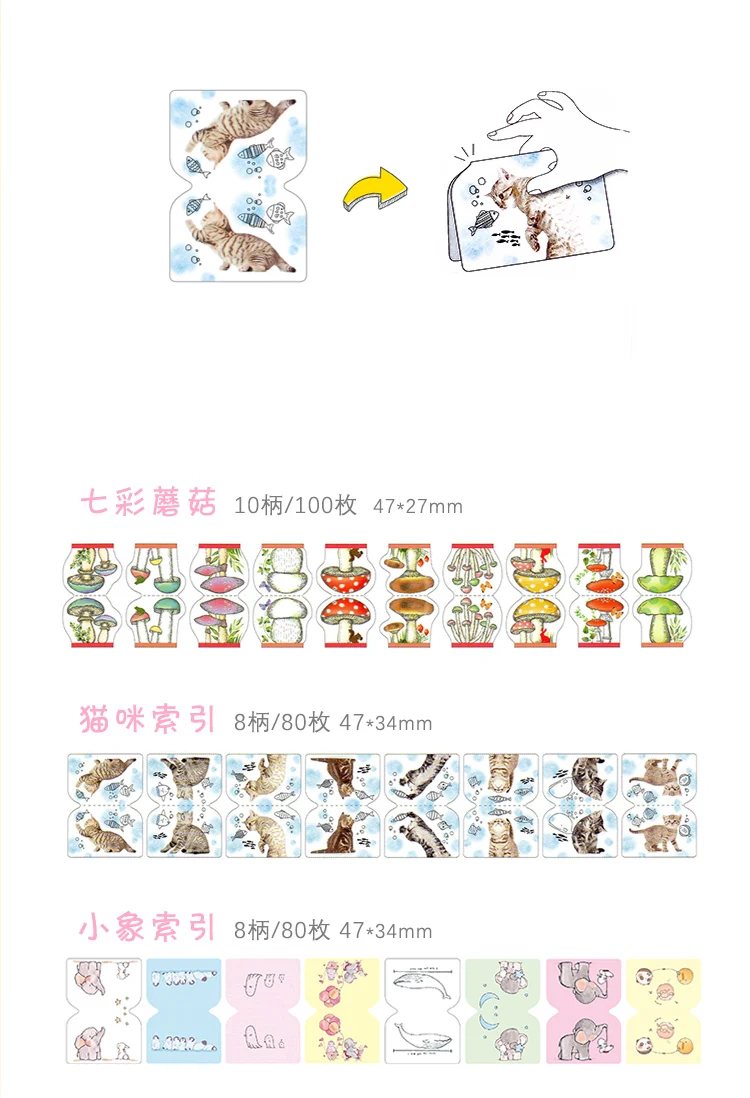 七彩蘑菇 10柄/100枚 47*27mm

猫咪索引 8柄/80枚 47*34mm

小象索引 8柄/80枚 47*34mm