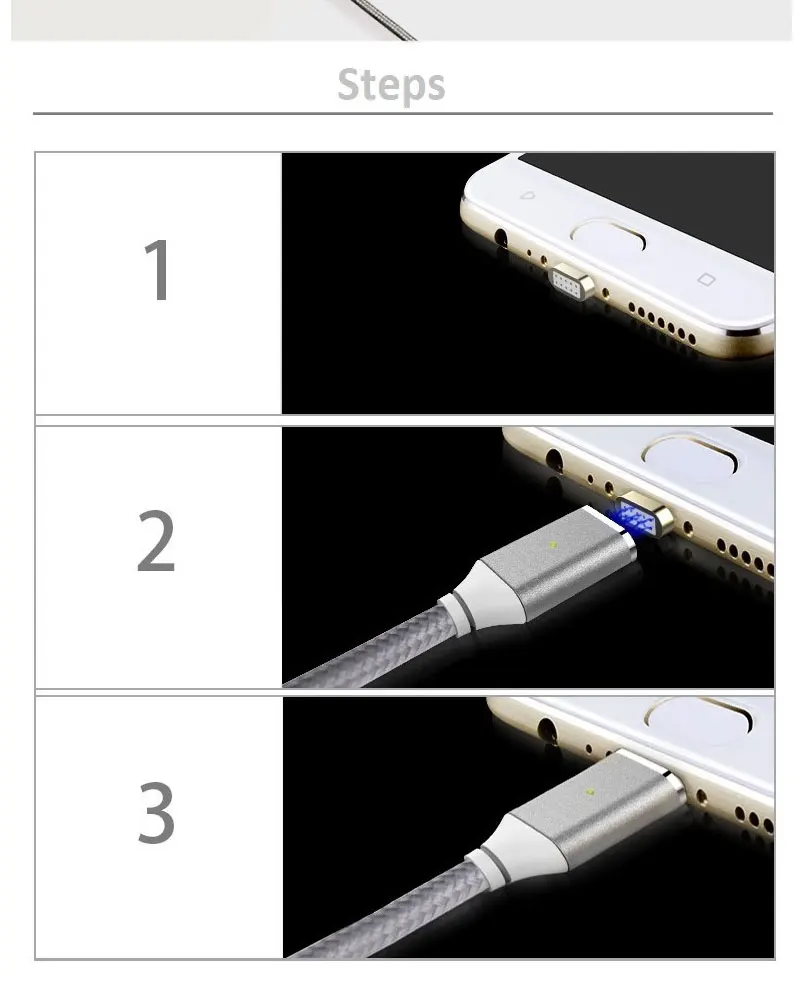 Steps

1

2

3