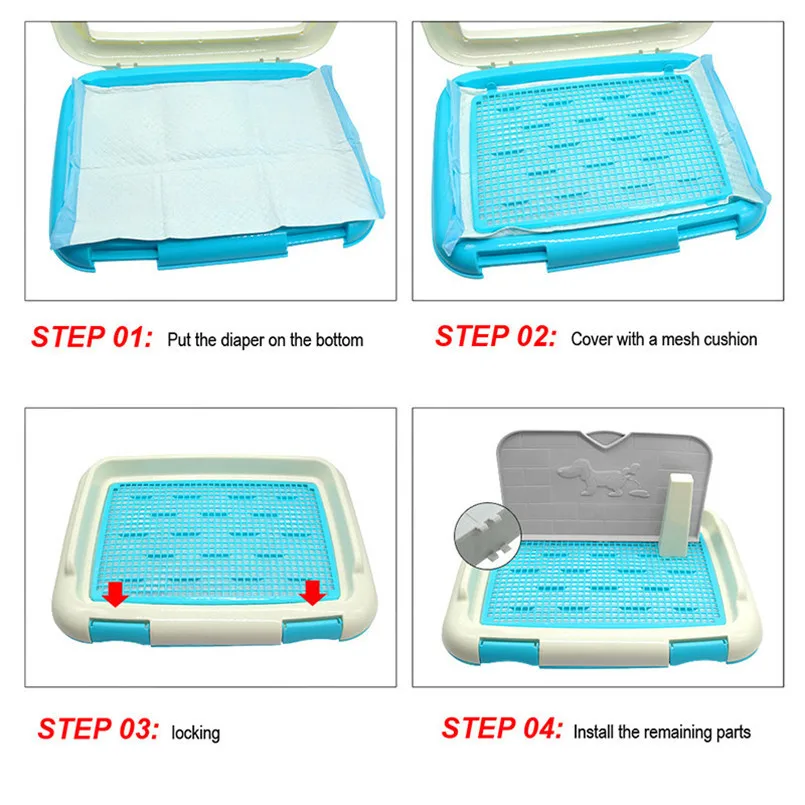 STEP 01: Put the diaper on the bottom

STEP 02: Cover with a mesh cushion

STEP 03: locking

STEP 04: Install the remaining parts