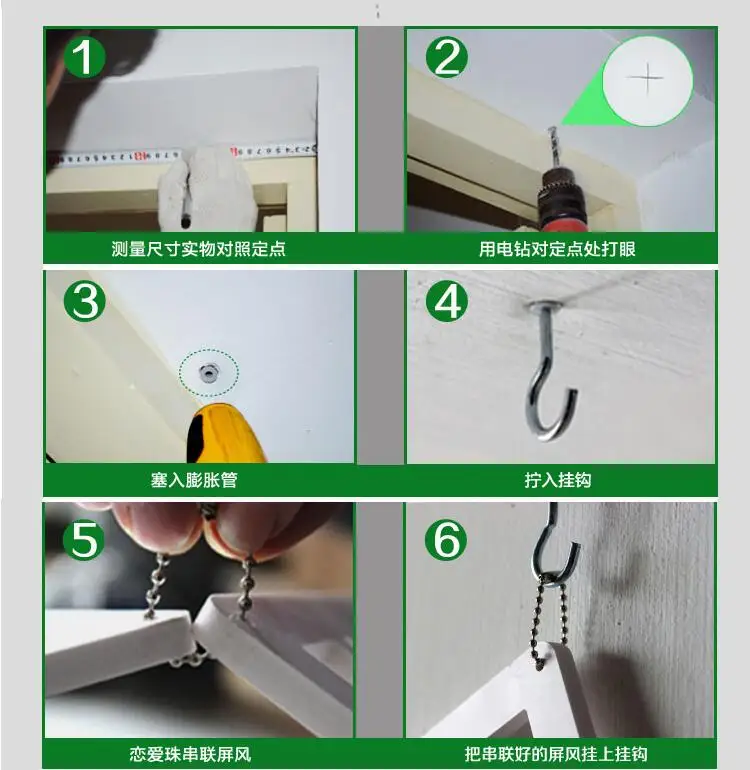 1
测量尺寸实物对照定点

2
用电钻对定点处打眼

3
塞入膨胀管

4
拧入挂钩

5
恋爱珠串联屏风

6
把串联好的屏风挂上挂钩