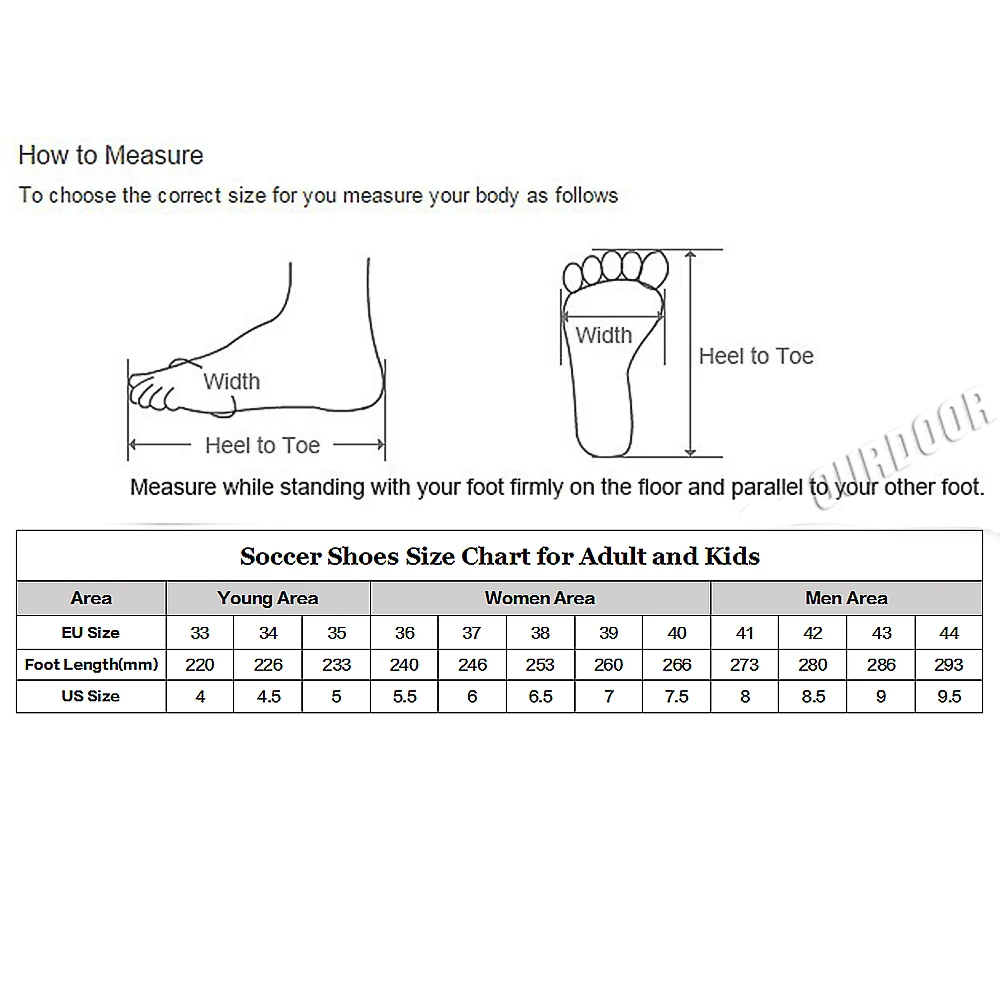 How to Measure
To choose the correct size for you measure your body as follows

Width
Heel to Toe

Width
Heel to Toe

OURDOOR

Measure while standing with your foot firmly on the floor and parallel to your other foot.

Soccer Shoes Size Chart for Adult and Kids

| Area | Young Area | | | Women Area | | | | | Men Area | | | |
|---|---|---|---|---|---|---|---|---|---|---|---|---|
| EU Size | 33 | 34 | 35 | 36 | 37 | 38 | 39 | 40 | 41 | 42 | 43 | 44 |
| Foot Length(mm) | 220 | 226 | 233 | 240 | 246 | 253 | 260 | 266 | 273 | 280 | 286 | 293 |
| US Size | 4 | 4.5 | 5 | 5.5 | 6 | 6.5 | 7 | 7.5 | 8 | 8.5 | 9 | 9.5 |