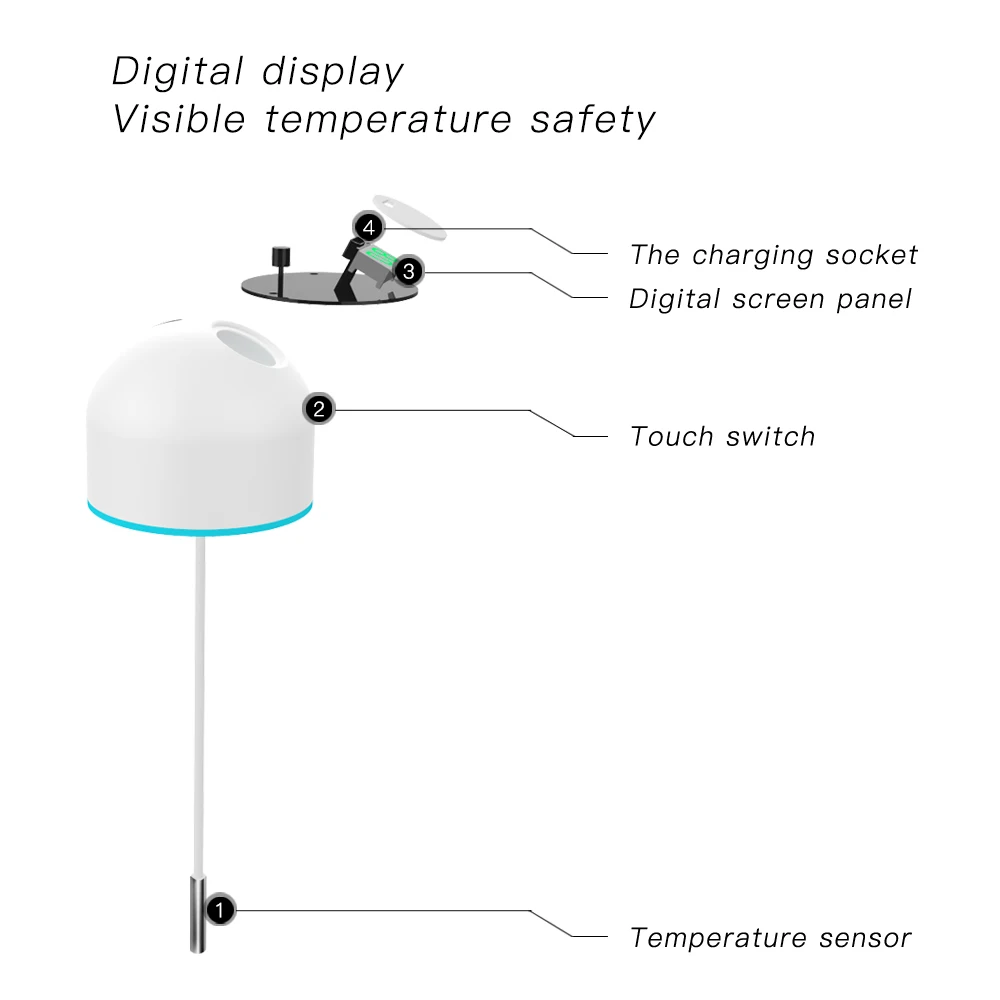 Digital display
Visible temperature safety

4
The charging socket
3
Digital screen panel
2
Touch switch
1
Temperature sensor