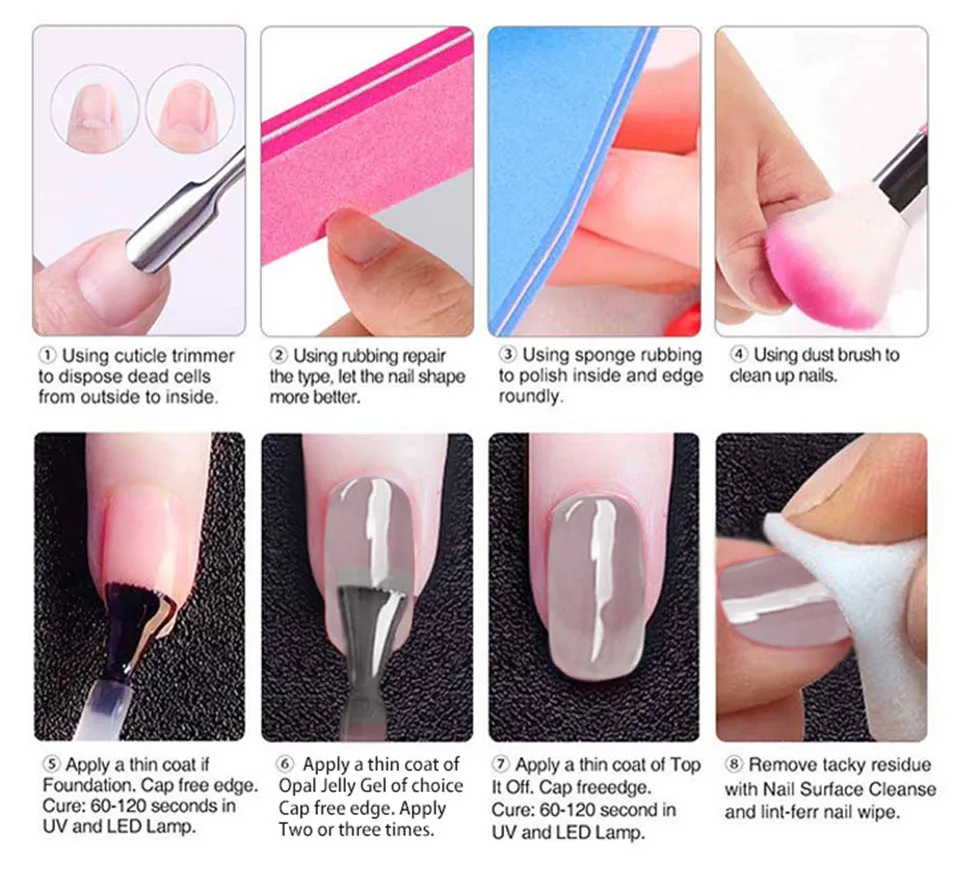 ① Using cuticle trimmer to dispose dead cells from outside to inside.

② Using rubbing repair the type, let the nail shape more better.

③ Using sponge rubbing to polish inside and edge roundly.

④ Using dust brush to clean up nails.

⑤ Apply a thin coat if Foundation. Cap free edge. Cure: 60-120 seconds in UV and LED Lamp.

⑥ Apply a thin coat of Opal Jelly Gel of choice Cap free edge. Apply Two or three times.

⑦ Apply a thin coat of Top It Off. Cap freeedge. Cure: 60-120 second in UV and LED Lamp.

⑧ Remove tacky residue with Nail Surface Cleanse and lint-ferr nail wipe.