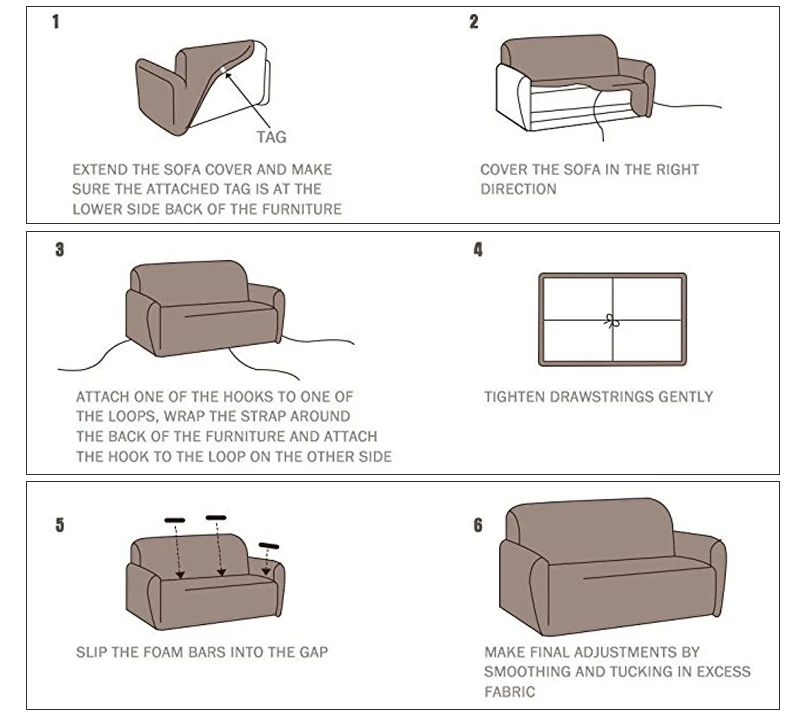 1

TAG

EXTEND THE SOFA COVER AND MAKE SURE THE ATTACHED TAG IS AT THE LOWER SIDE BACK OF THE FURNITURE

2

COVER THE SOFA IN THE RIGHT DIRECTION

3

ATTACH ONE OF THE HOOKS TO ONE OF THE LOOPS, WRAP THE STRAP AROUND THE BACK OF THE FURNITURE AND ATTACH THE HOOK TO THE LOOP ON THE OTHER SIDE

4

TIGHTEN DRAWSTRINGS GENTLY

5

SLIP THE FOAM BARS INTO THE GAP

6

MAKE FINAL ADJUSTMENTS BY SMOOTHING AND TUCKING IN EXCESS FABRIC