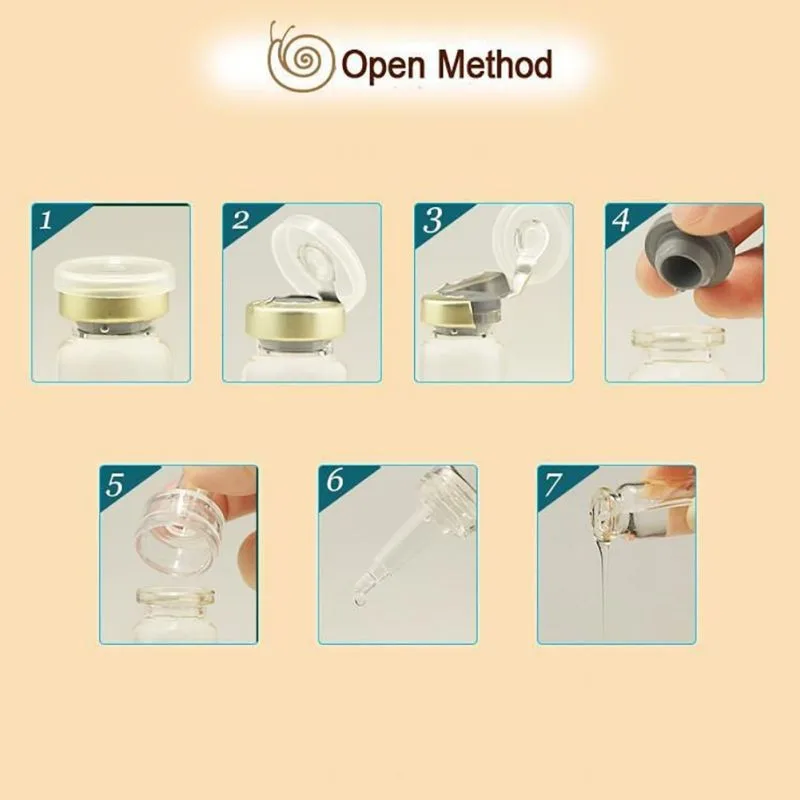 Open Method

1

2

3

4

5

6

7