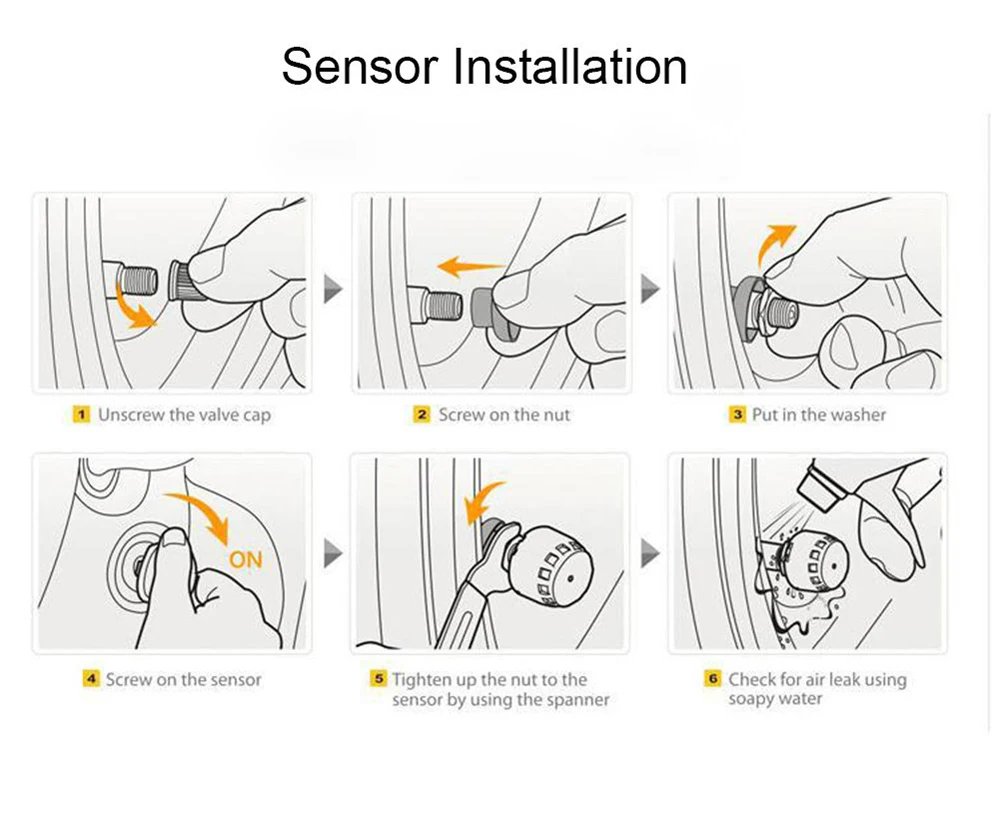 Sensor Installation

1 Unscrew the valve cap

2 Screw on the nut

3 Put in the washer

ON

4 Screw on the sensor

5 Tighten up the nut to the sensor by using the spanner

6 Check for air leak using soapy water