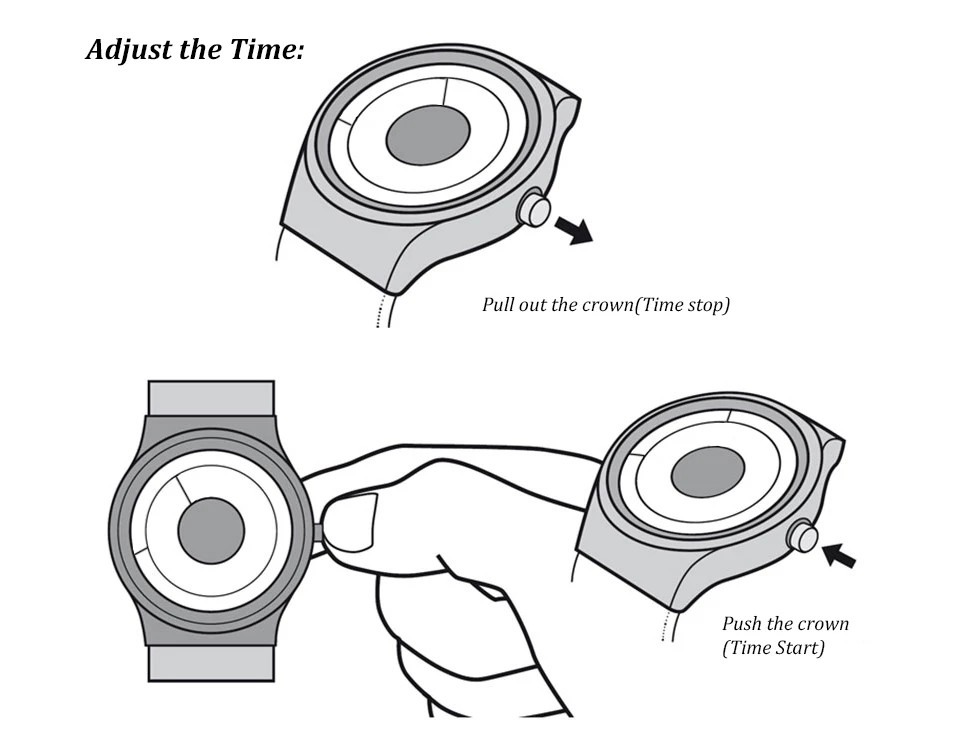 Adjust the Time:

Pull out the crown(Time stop)

Push the crown
(Time Start)