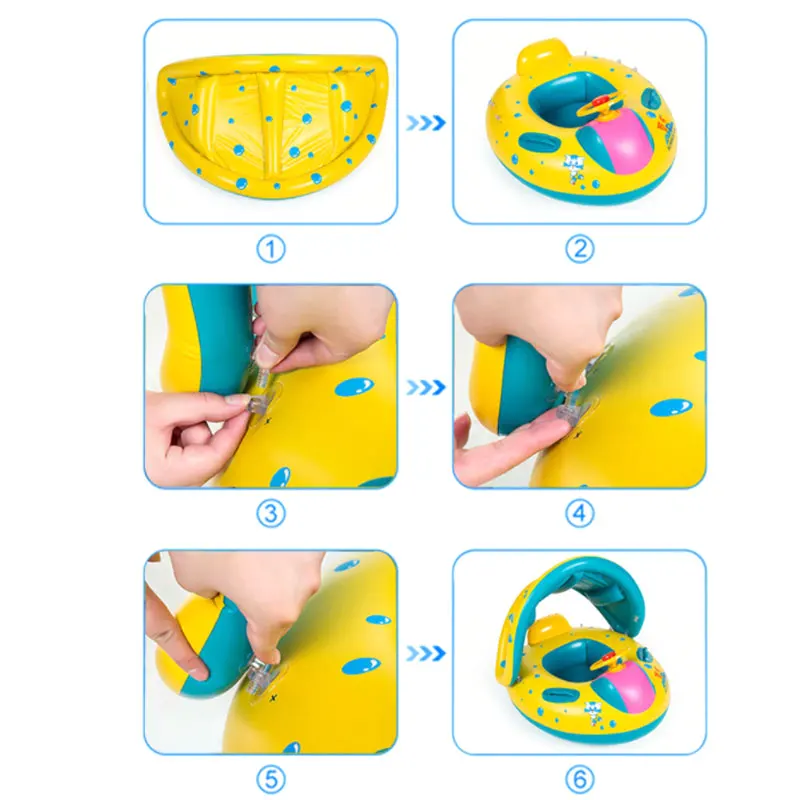 ①

②

③

④

⑤

⑥