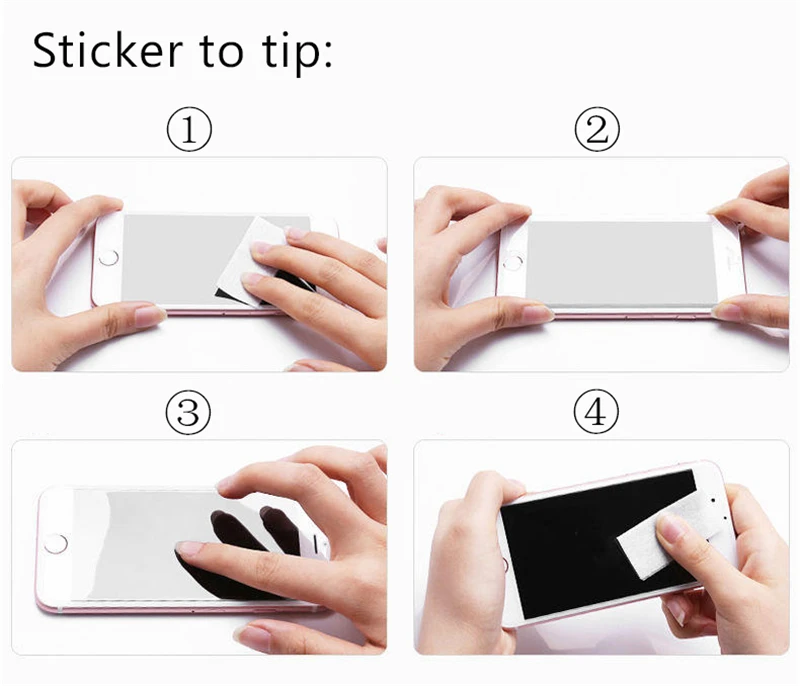 Sticker to tip:

①

②

③

④