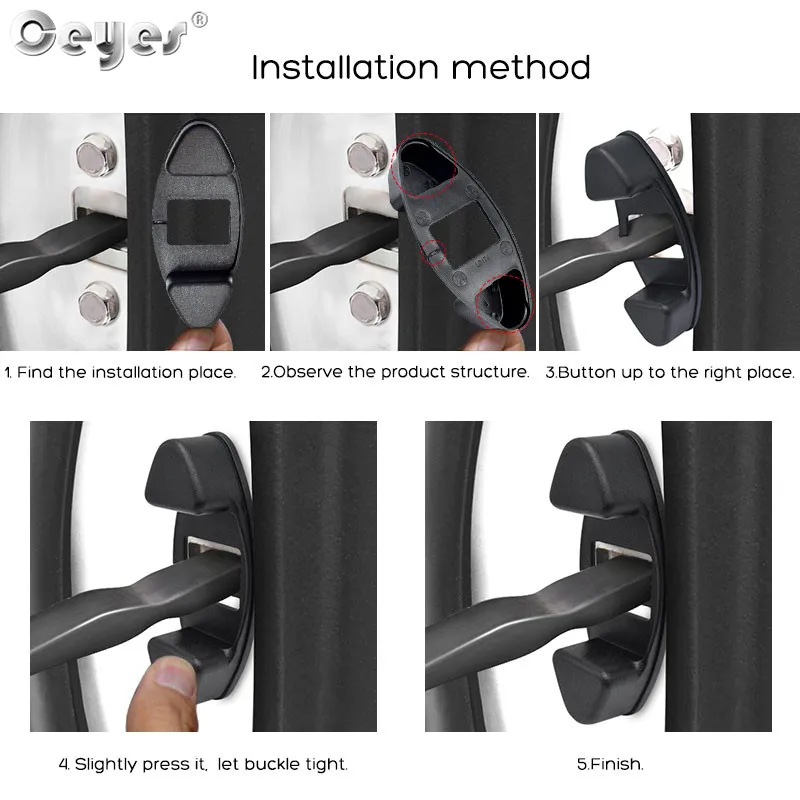 Ceyes®

Installation method

1. Find the installation place.

2.Observe the product structure.

3.Button up to the right place.

4. Slightly press it, let buckle tight.

5.Finish.