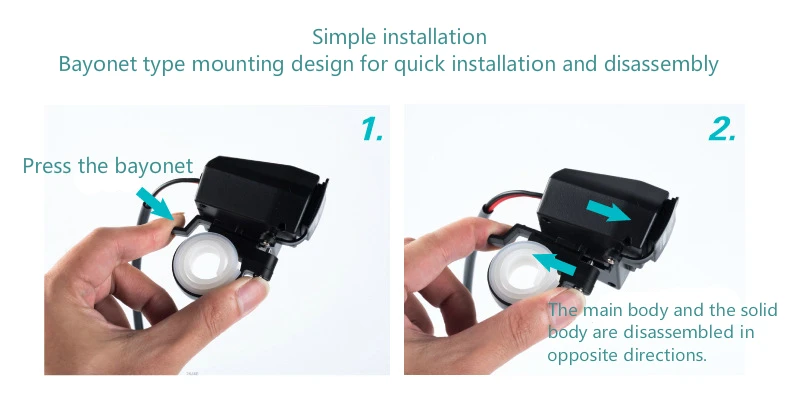 Simple installation
Bayonet type mounting design for quick installation and disassembly

1.

Press the bayonet

2.

The main body and the solid body are disassembled in opposite directions.