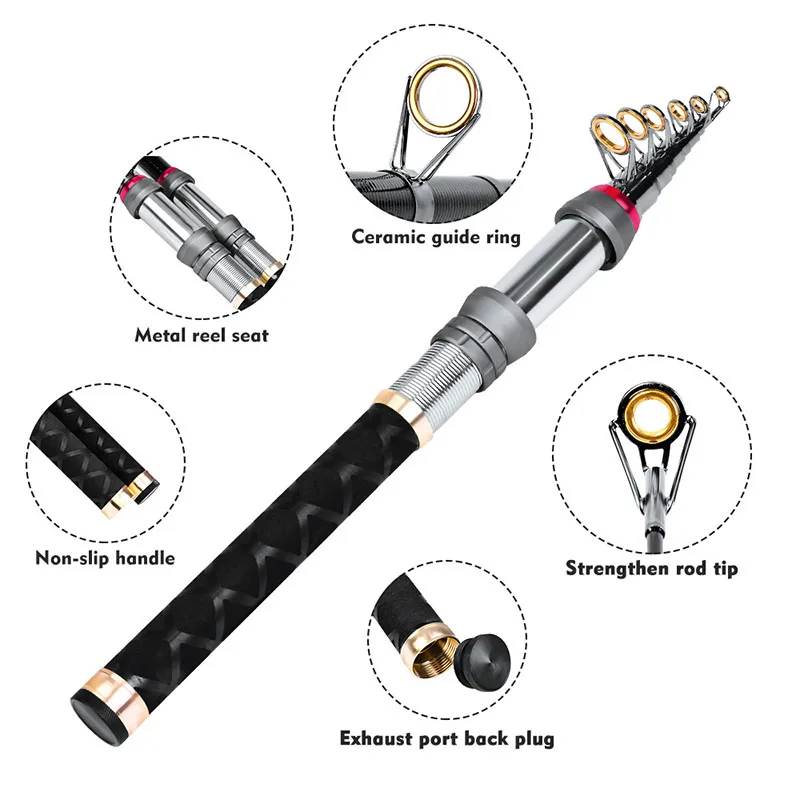 Ceramic guide ring

Metal reel seat

Non-slip handle

Strengthen rod tip

Exhaust port back plug