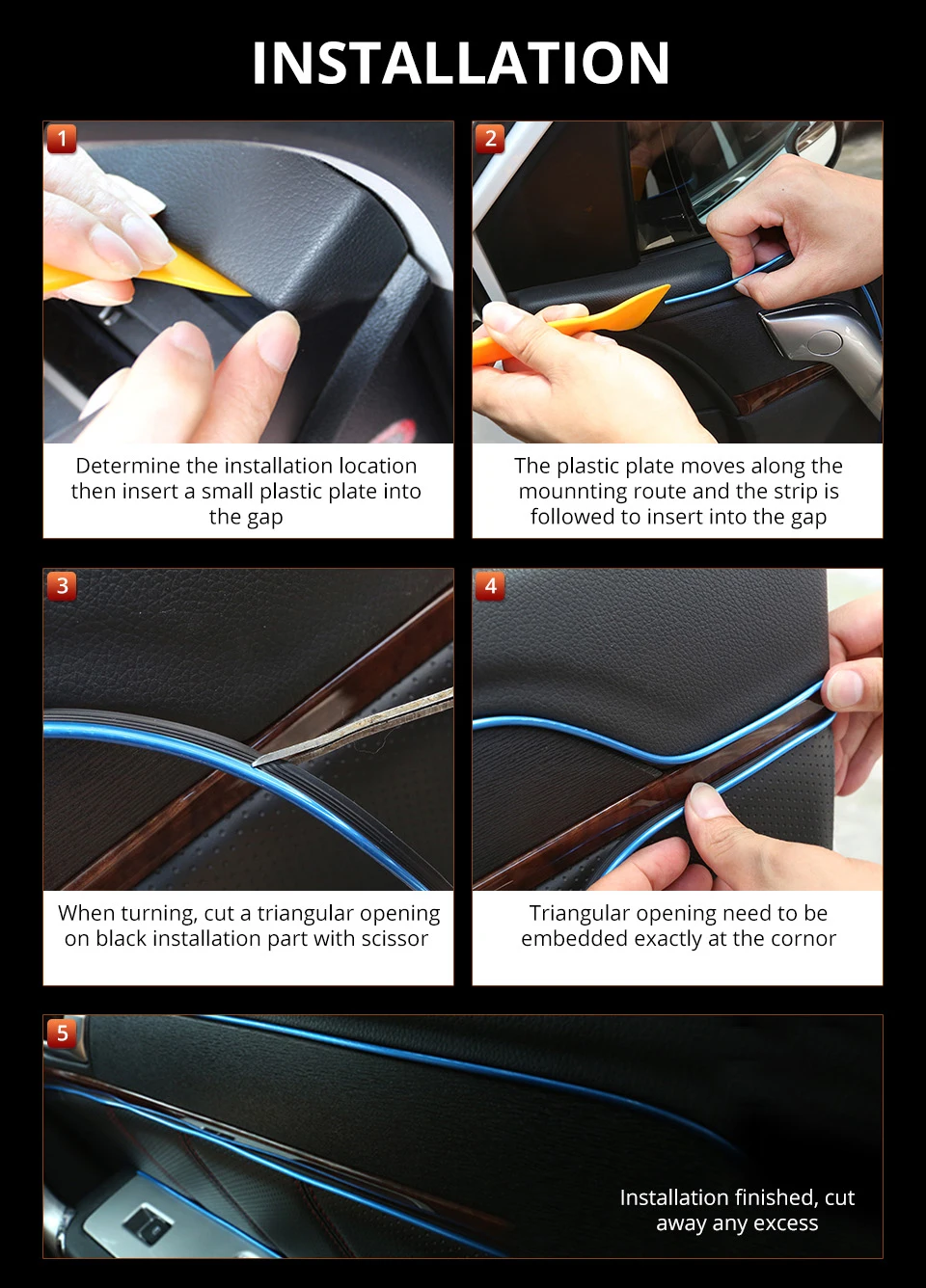 INSTALLATION

1

Determine the installation location then insert a small plastic plate into the gap

2

The plastic plate moves along the mounnting route and the strip is followed to insert into the gap

3

When turning, cut a triangular opening on black installation part with scissor

4

Triangular opening need to be embedded exactly at the cornor

5

Installation finished, cut away any excess