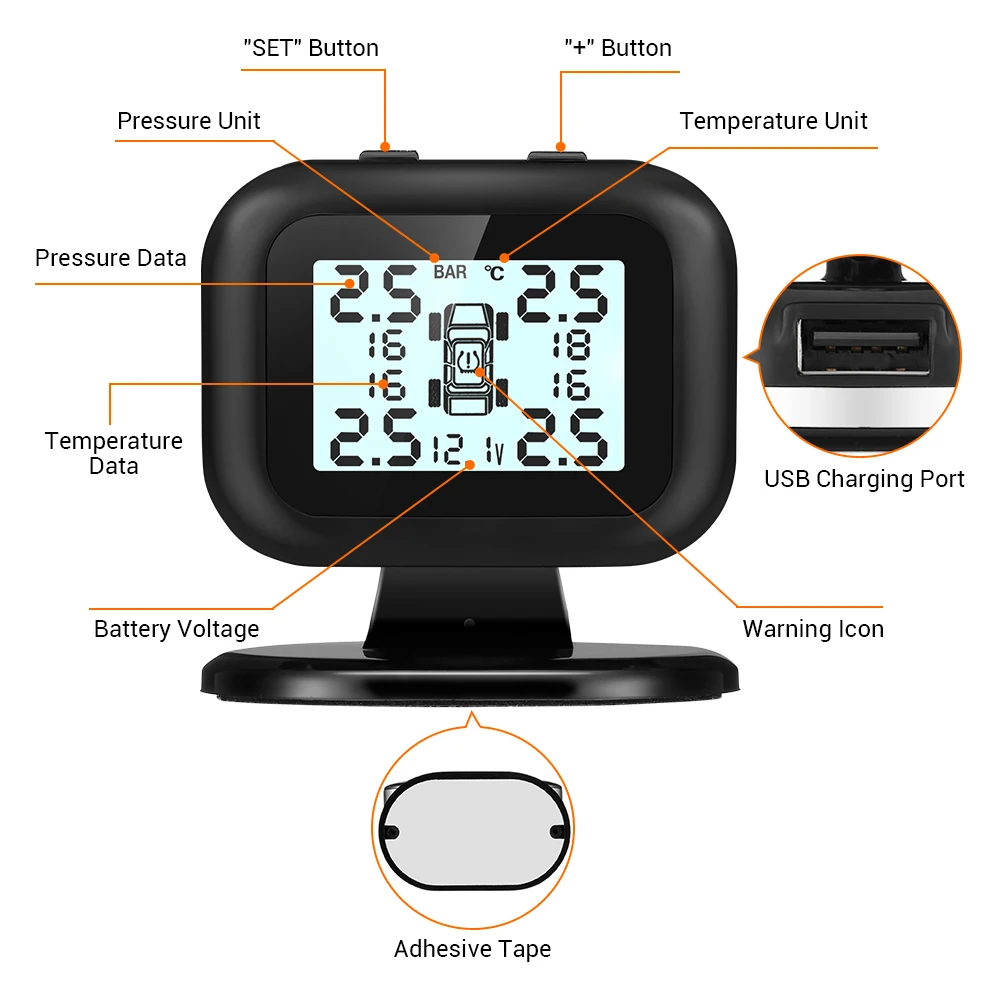 "SET" Button
"+" Button
Pressure Unit
Temperature Unit
Pressure Data
BAR
°C
2.5
2.5
16
18
16
16
2.5
12.1V
2.5
Temperature Data
USB Charging Port
Battery Voltage
Warning Icon
Adhesive Tape