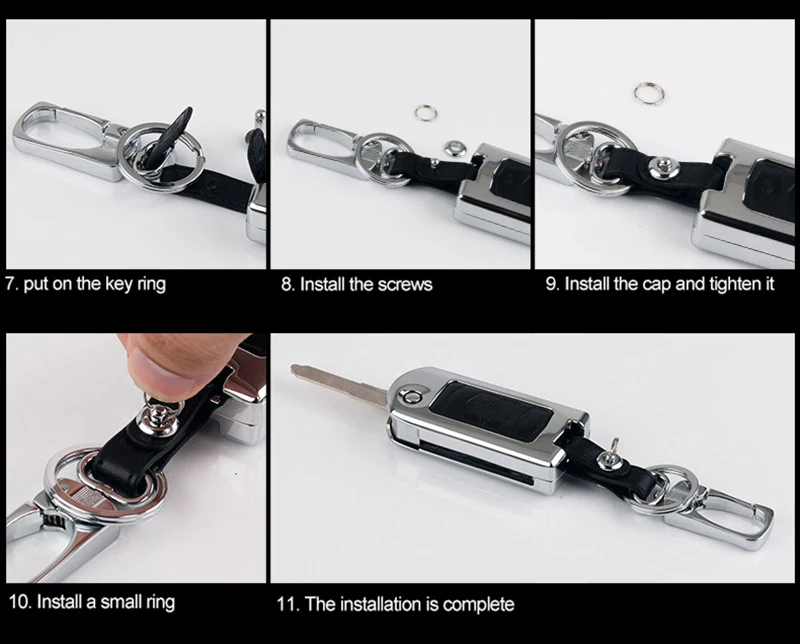 7. put on the key ring

8. Install the screws

9. Install the cap and tighten it

10. Install a small ring

11. The installation is complete