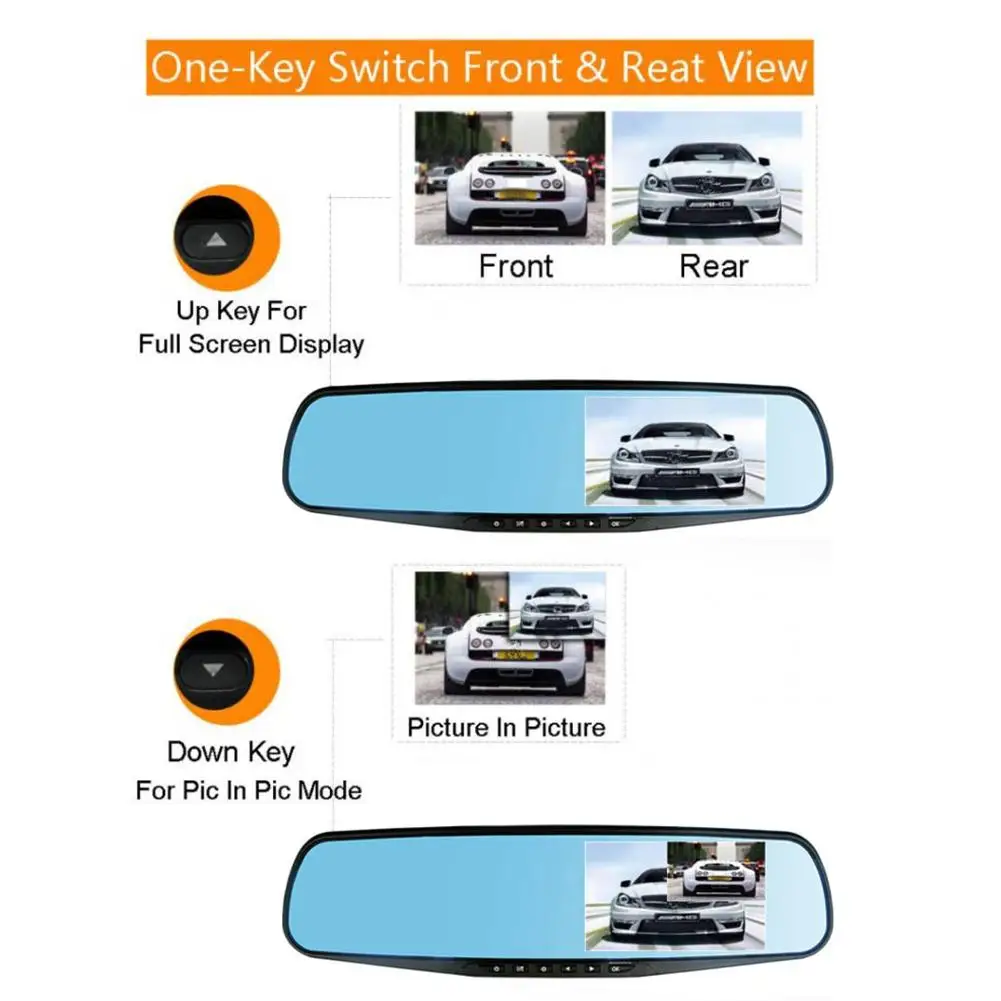 One-Key Switch Front & Reat View

Front

Rear

Up Key For
Full Screen Display

Picture In Picture

Down Key
For Pic In Pic Mode