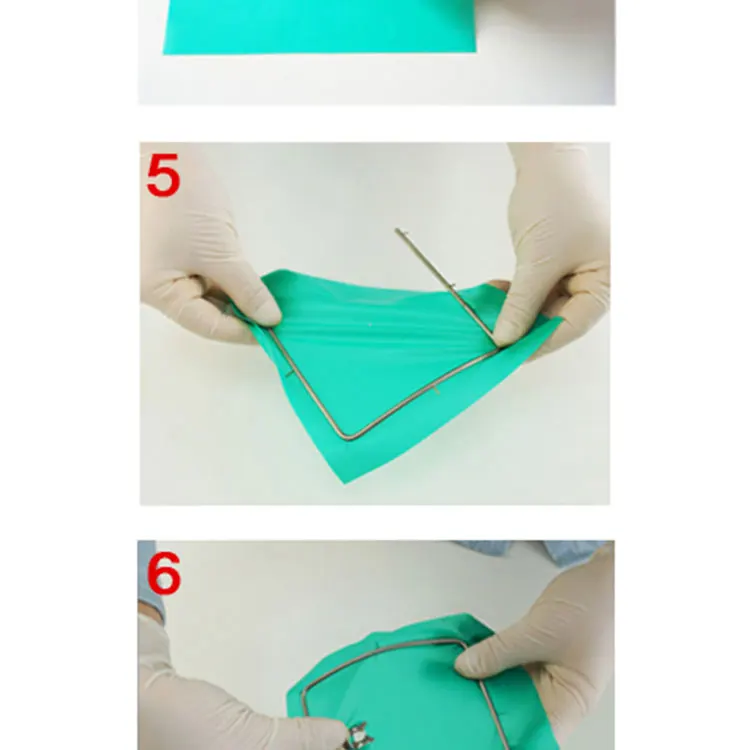 5

6