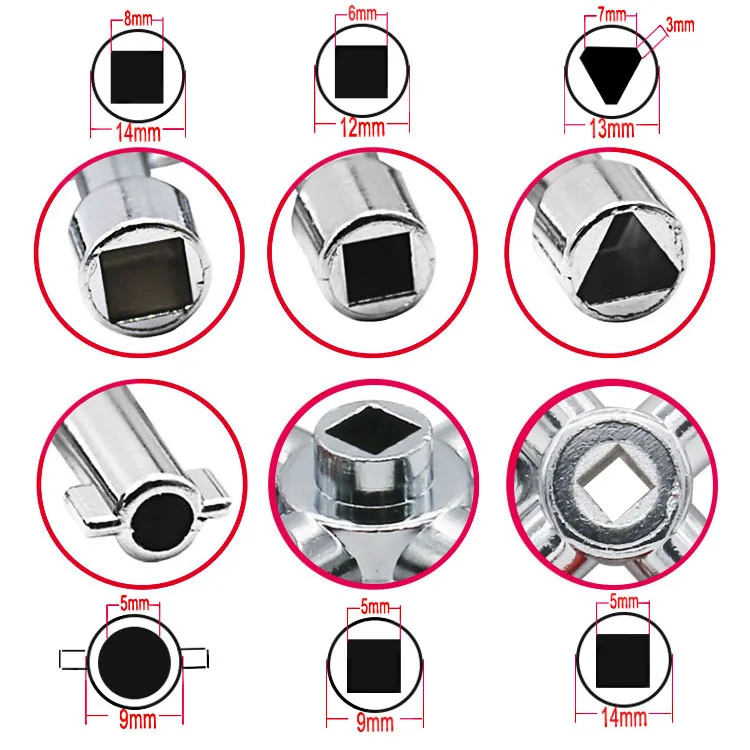 8mm
14mm
6mm
12mm
7mm
3mm
13mm
5mm
9mm
5mm
9mm
5mm
14mm