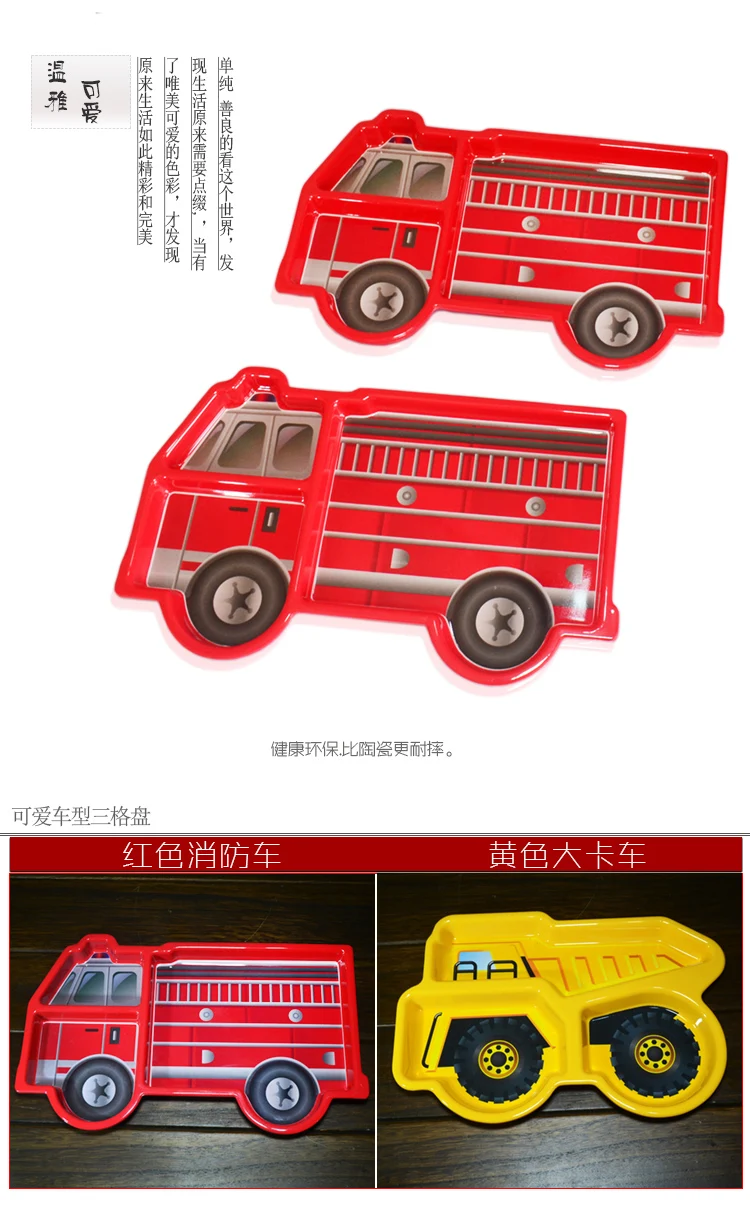 温雅 可爱

单纯 善良的看这个世界，发现生活原来需要点缀，当有了唯美可爱的色彩，才发现原来生活如此精彩和完美

健康环保比陶瓷更耐摔。

可爱车型三格盘

红色消防车

黄色大卡车