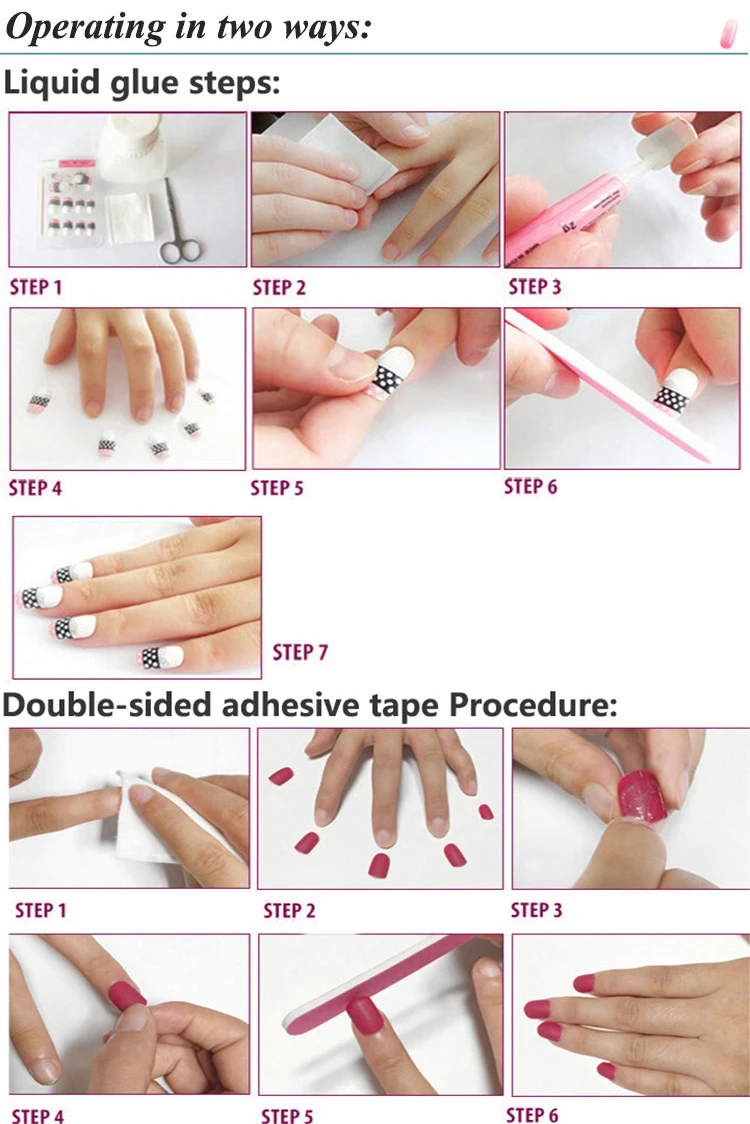 Operating in two ways:

Liquid glue steps:

STEP 1

STEP 2

STEP 3

STEP 4

STEP 5

STEP 6

STEP 7

Double-sided adhesive tape Procedure:

STEP 1

STEP 2

STEP 3

STEP 4

STEP 5

STEP 6