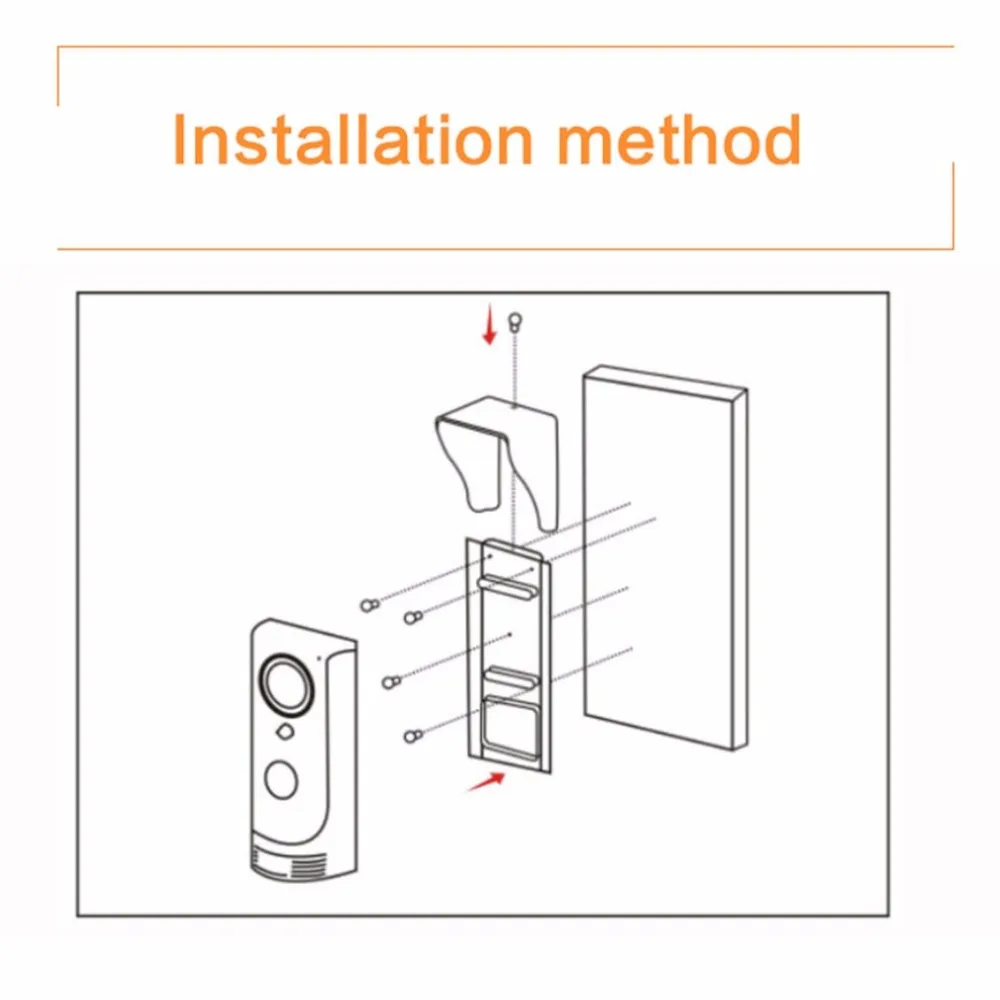 Installation method