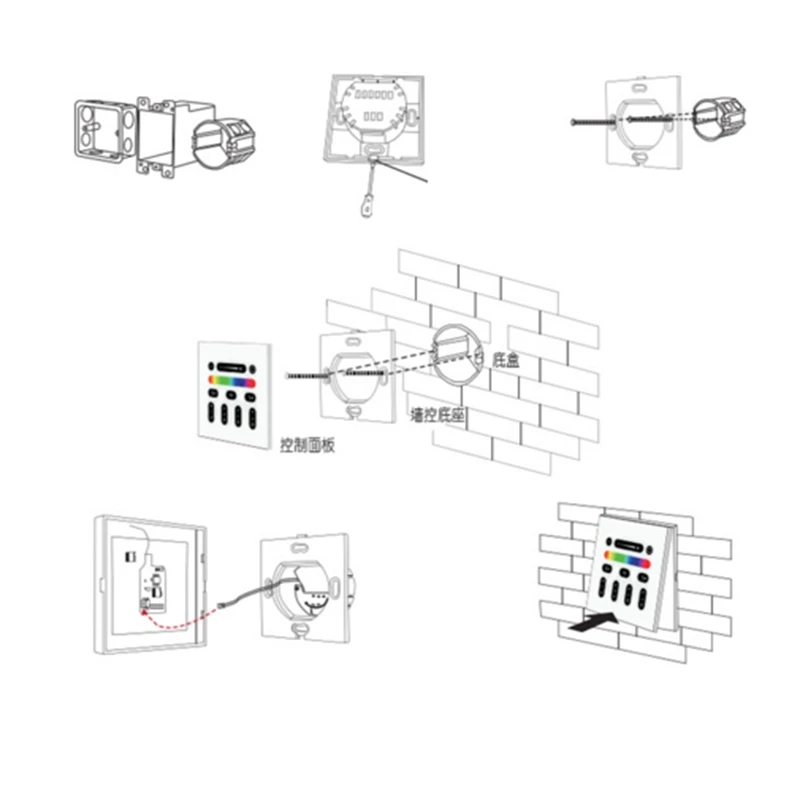 底盒

墙控底座

控制面板