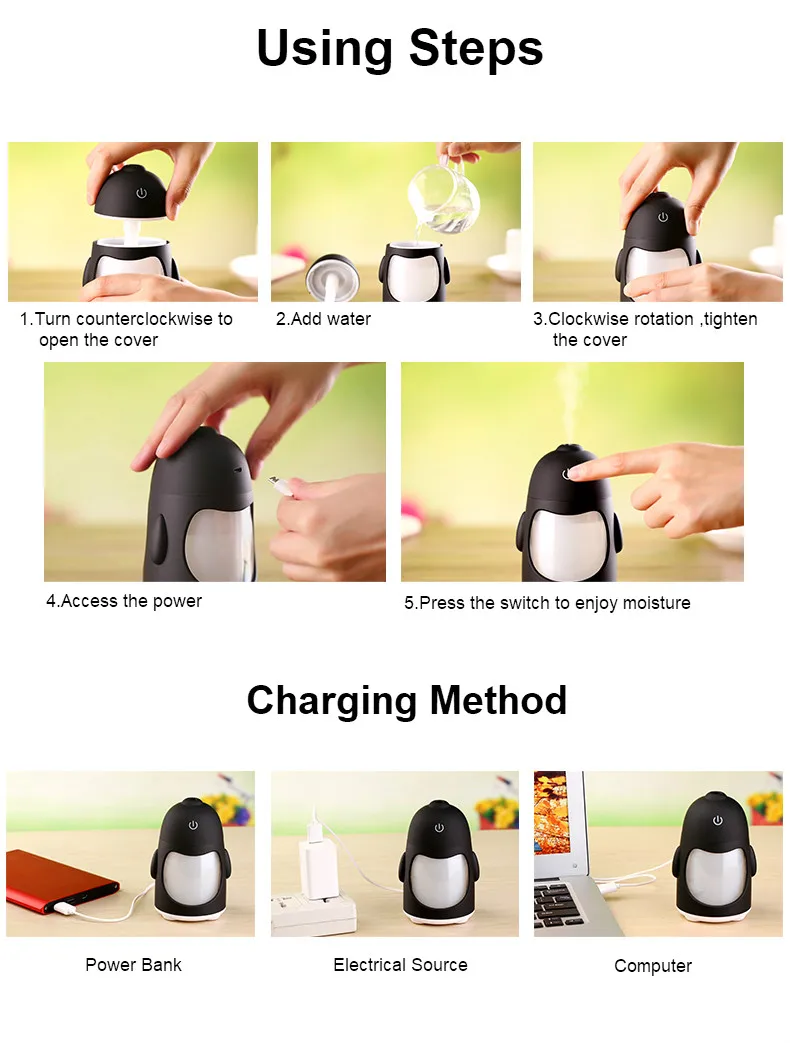 Using Steps

1.Turn counterclockwise to open the cover

2.Add water

3.Clockwise rotation ,tighten the cover

4.Access the power

5.Press the switch to enjoy moisture

Charging Method

Power Bank

Electrical Source

Computer