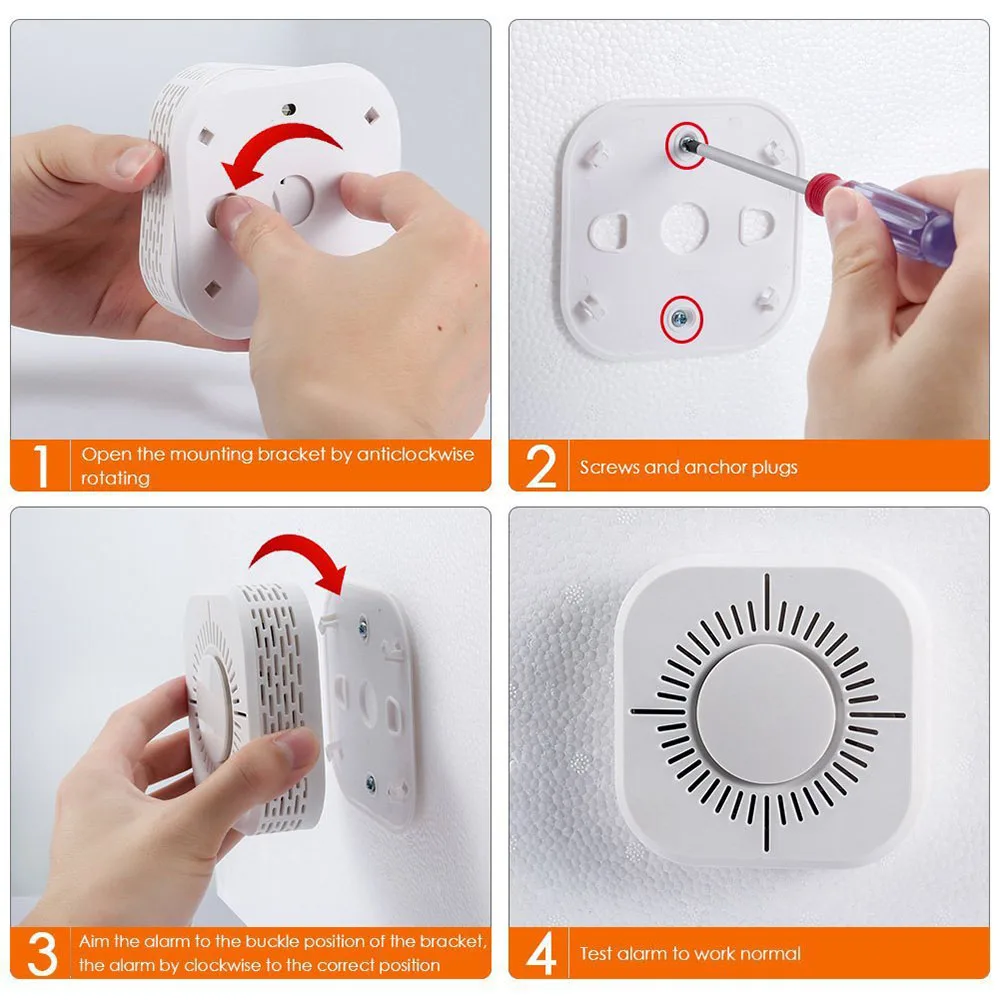 1 Open the mounting bracket by anticlockwise rotating

2 Screws and anchor plugs

3 Aim the alarm to the buckle position of the bracket, the alarm by clockwise to the correct position

4 Test alarm to work normal