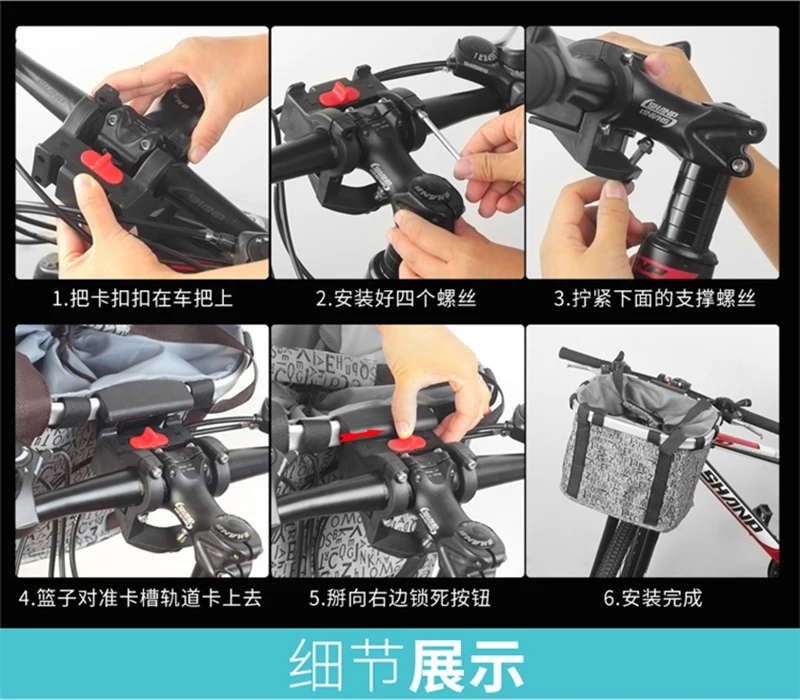 1.把卡扣扣在车把上

2.安装好四个螺丝

3.拧紧下面的支撑螺丝

4.篮子对准卡槽轨道卡上去

5.掰向右边锁死按钮

6.安装完成

细节展示