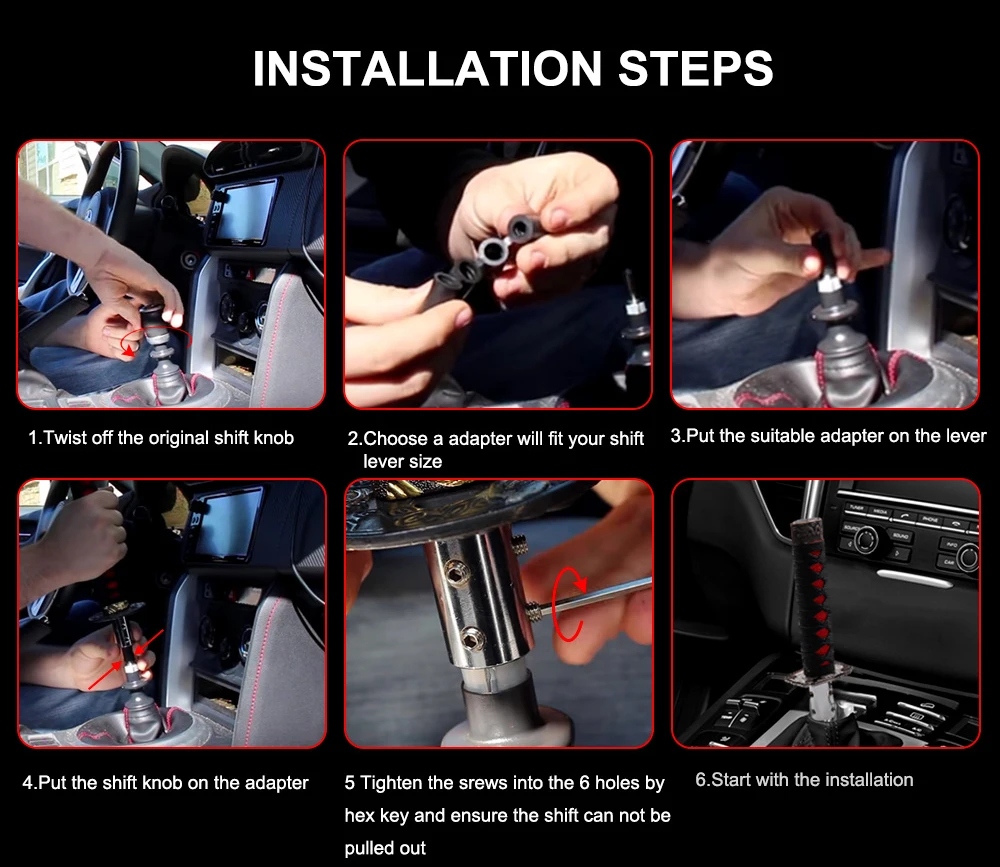 INSTALLATION STEPS

1.Twist off the original shift knob

2.Choose a adapter will fit your shift lever size

3.Put the suitable adapter on the lever

4.Put the shift knob on the adapter

5 Tighten the srews into the 6 holes by hex key and ensure the shift can not be pulled out

6.Start with the installation