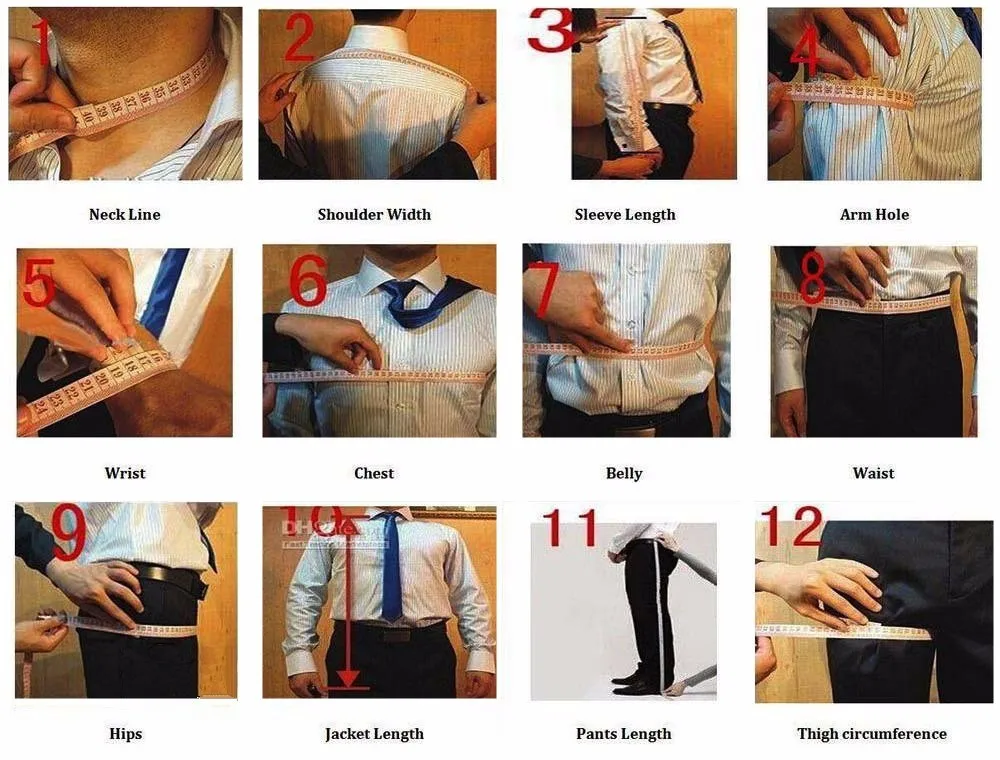 1

Neck Line

2

Shoulder Width

3

Sleeve Length

4

Arm Hole

5

Wrist

6

Chest

7

Belly

8

Waist

9

Hips

10

DHgate

Jacket Length

11

Pants Length

12

Thigh circumference