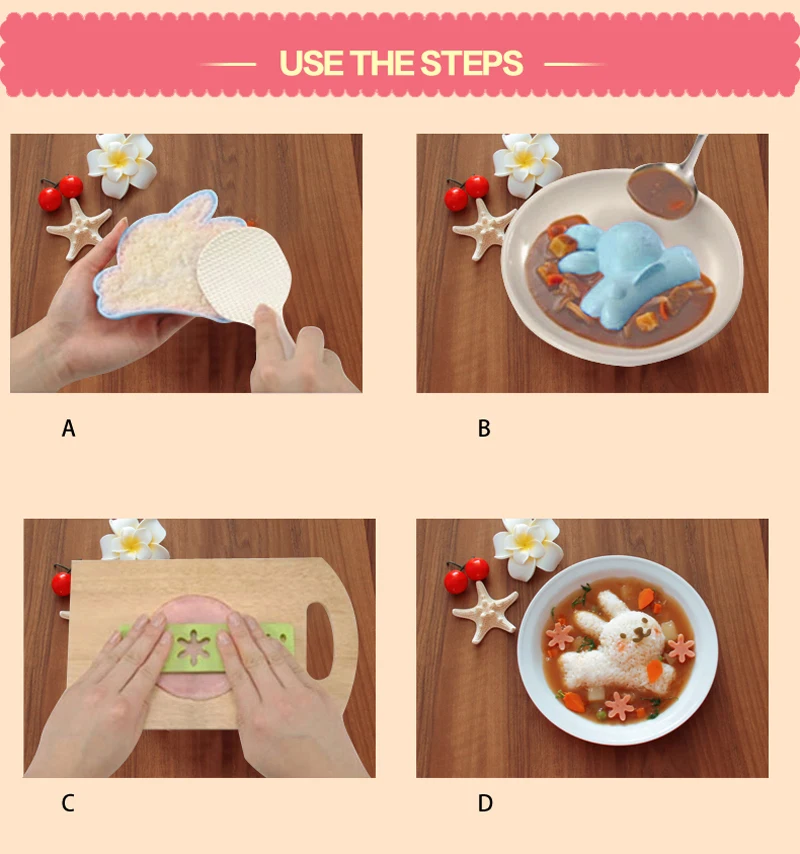 USE THE STEPS

A

B

C

D