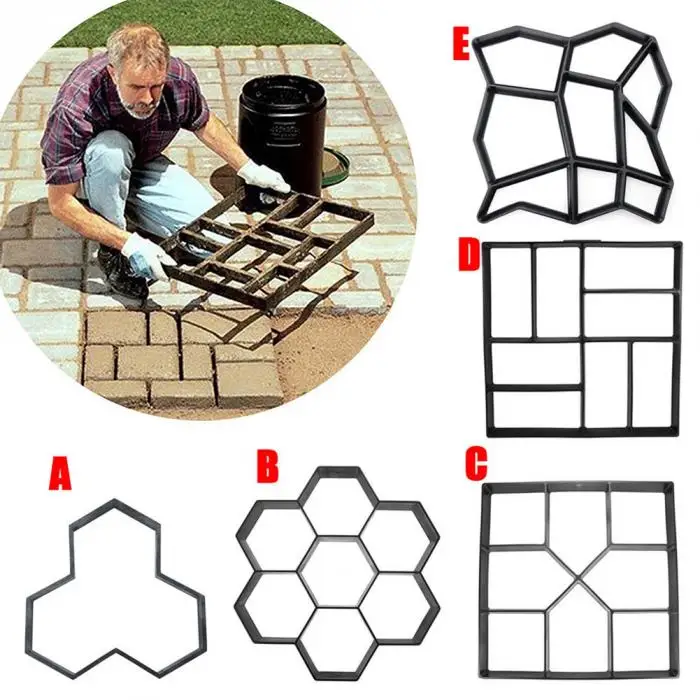 E
D
A
B
C