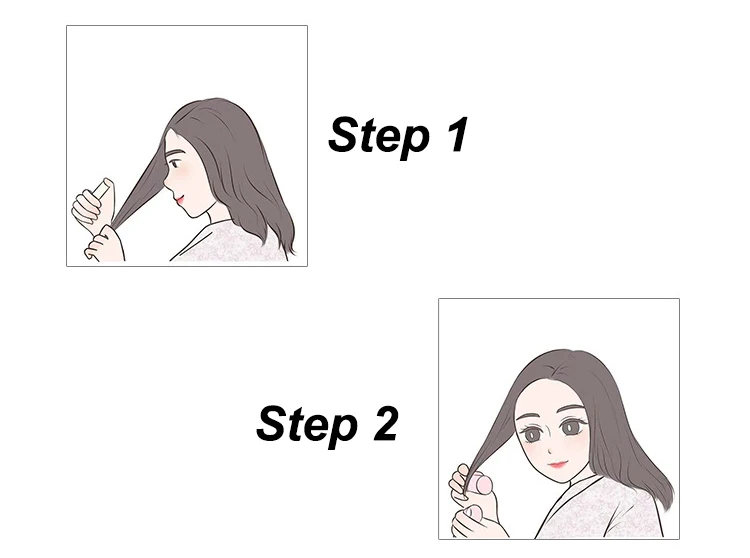 Step 1

Step 2