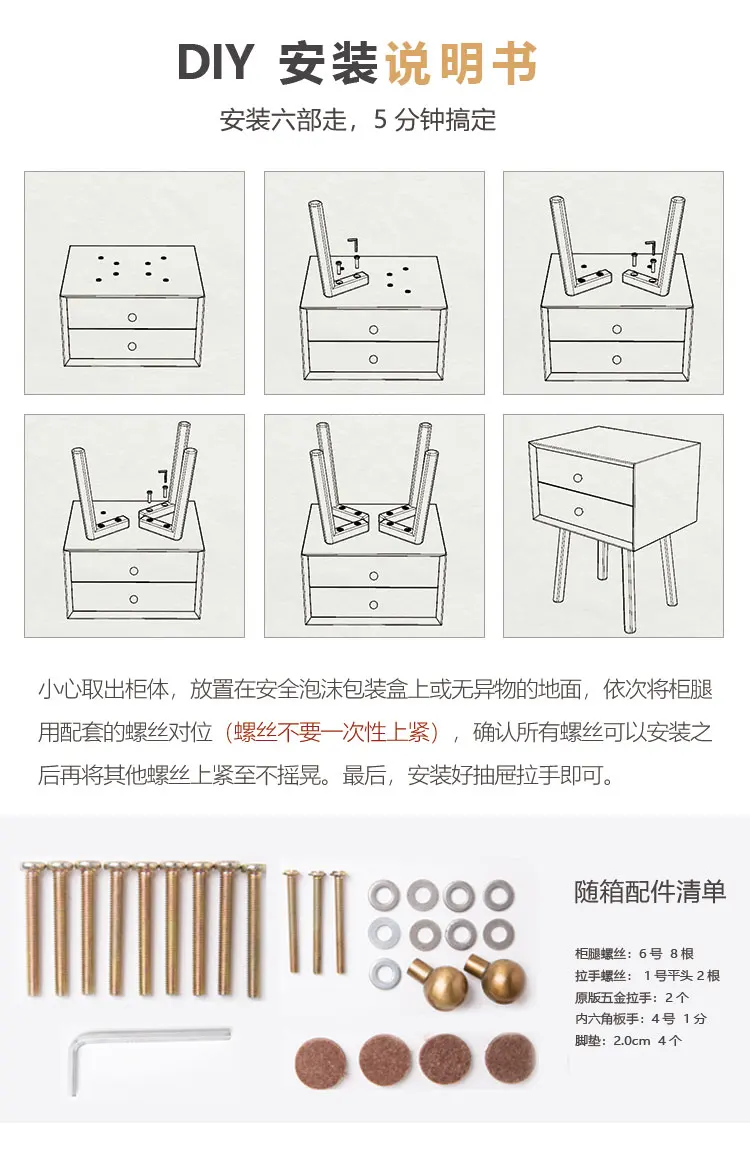 DIY 安装说明书

安装六部走，5 分钟搞定

小心取出柜体，放置在安全泡沫包装盒上或无异物的地面，依次将柜腿用配套的螺丝对位（螺丝不要一次性上紧），确认所有螺丝可以安装之后再将其他螺丝上紧至不摇晃。最后，安装好抽屉拉手即可。

随箱配件清单

柜腿螺丝：6 号 8 根
拉手螺丝：1 号平头 2 根
原版五金拉手：2 个
内六角板手：4 号 1 分
脚垫：2.0cm 4 个