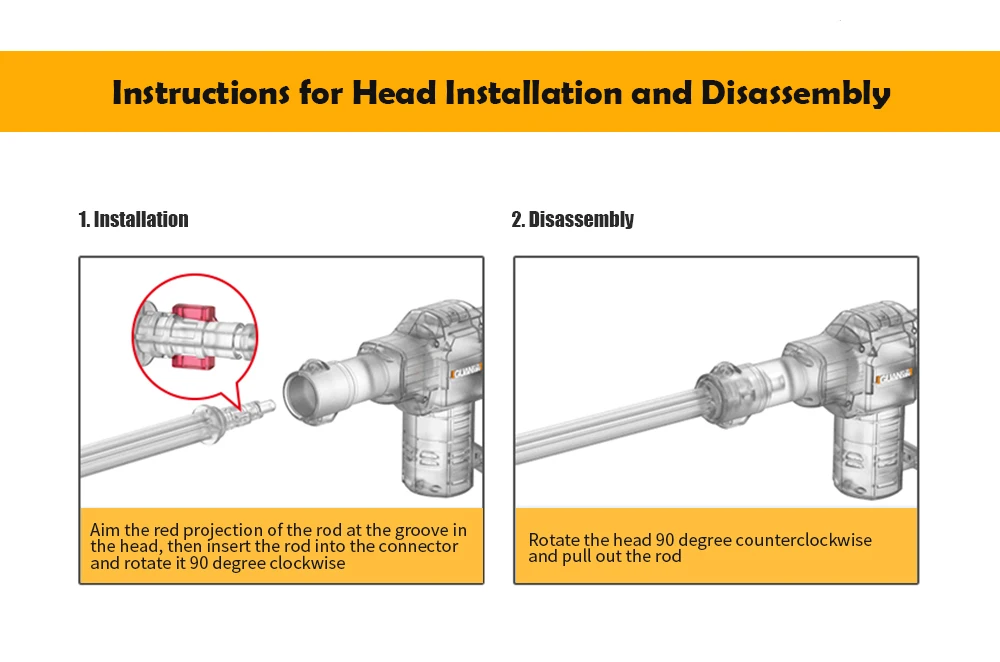 Instructions for Head Installation and Disassembly

1. Installation

GUANGE

Aim the red projection of the rod at the groove in the head, then insert the rod into the connector and rotate it 90 degree clockwise

2. Disassembly

GUANGE

Rotate the head 90 degree counterclockwise and pull out the rod