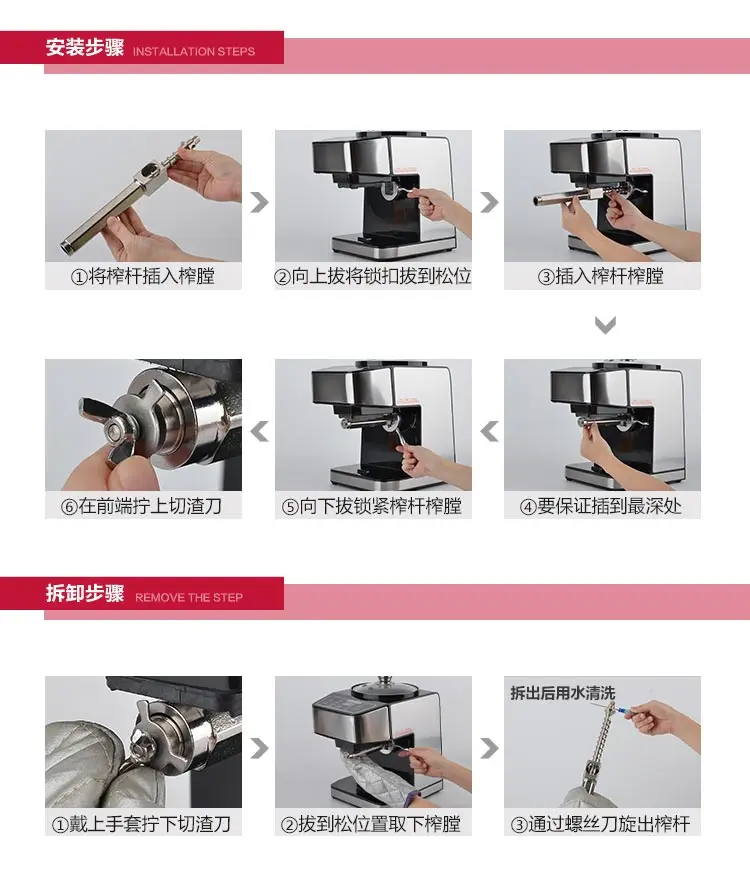 安装步骤 INSTALLATION STEPS

①将榨杆插入榨膛

②向上拔将锁扣拔到松位

③插入榨杆榨膛

④要保证插到最深处

⑤向下拔锁紧榨杆榨膛

⑥在前端拧上切渣刀

拆卸步骤 REMOVE THE STEP

①戴上手套拧下切渣刀

②拔到松位置取下榨膛

拆出后用水清洗

③通过螺丝刀旋出榨杆