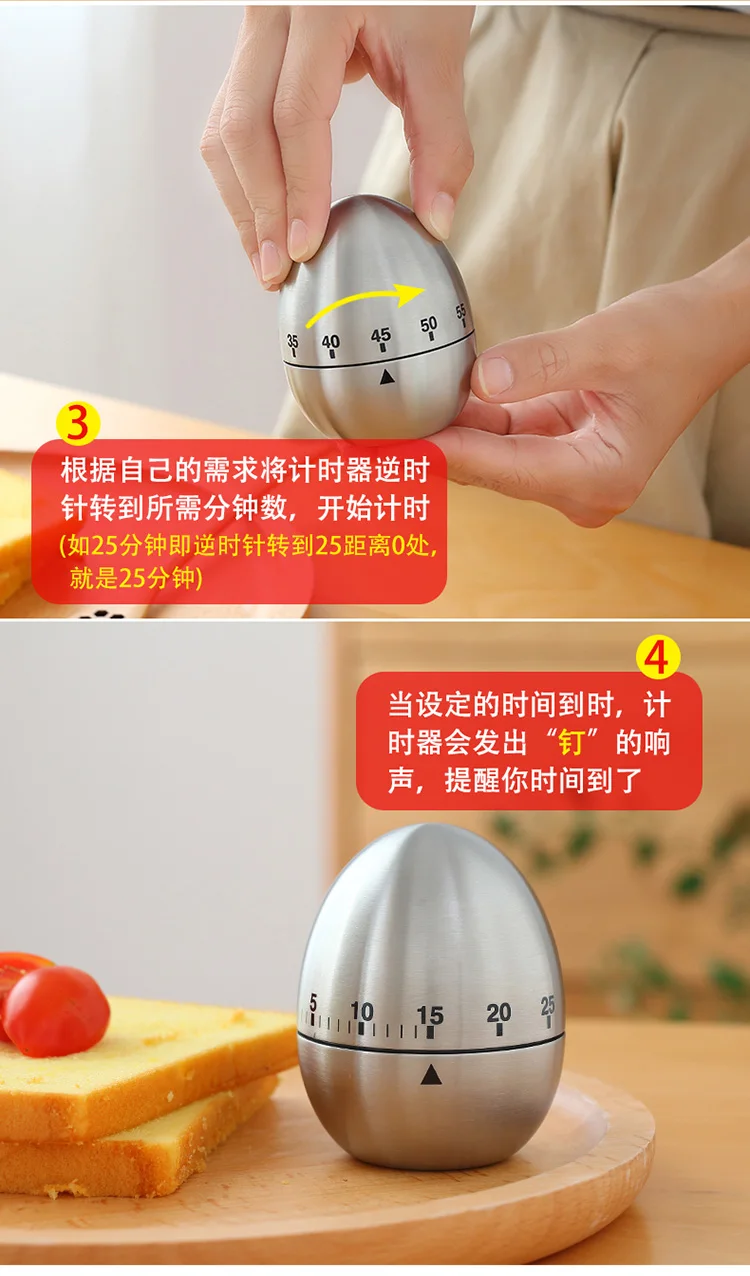 35 40 45 50 55

3

根据自己的需求将计时器逆时针转到所需分钟数，开始计时
(如25分钟即逆时针转到25距离0处，就是25分钟)

4

当设定的时间到时，计时器会发出“钉”的响声，提醒你时间到了

5 10 15 20 25