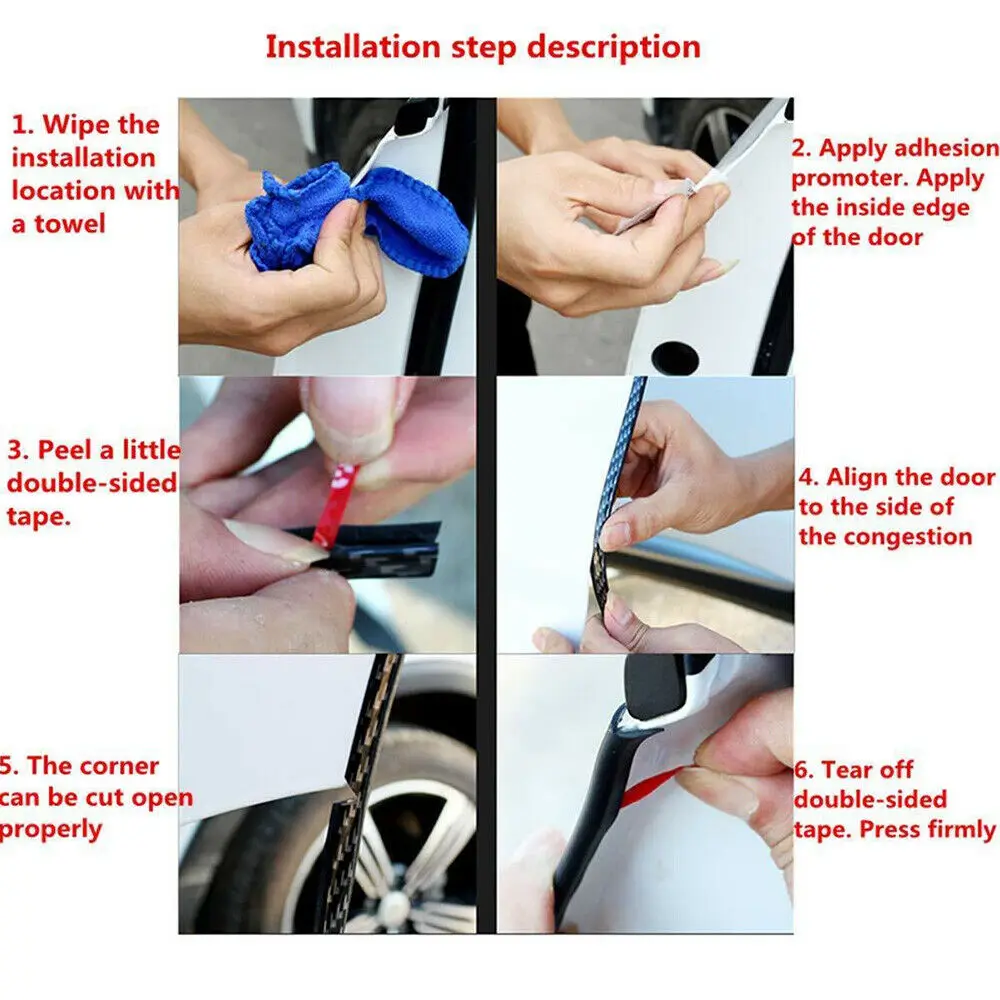 Installation step description

1. Wipe the installation location with a towel

2. Apply adhesion promoter. Apply the inside edge of the door

3. Peel a little double-sided tape.

4. Align the door to the side of the congestion

5. The corner can be cut open properly

6. Tear off double-sided tape. Press firmly