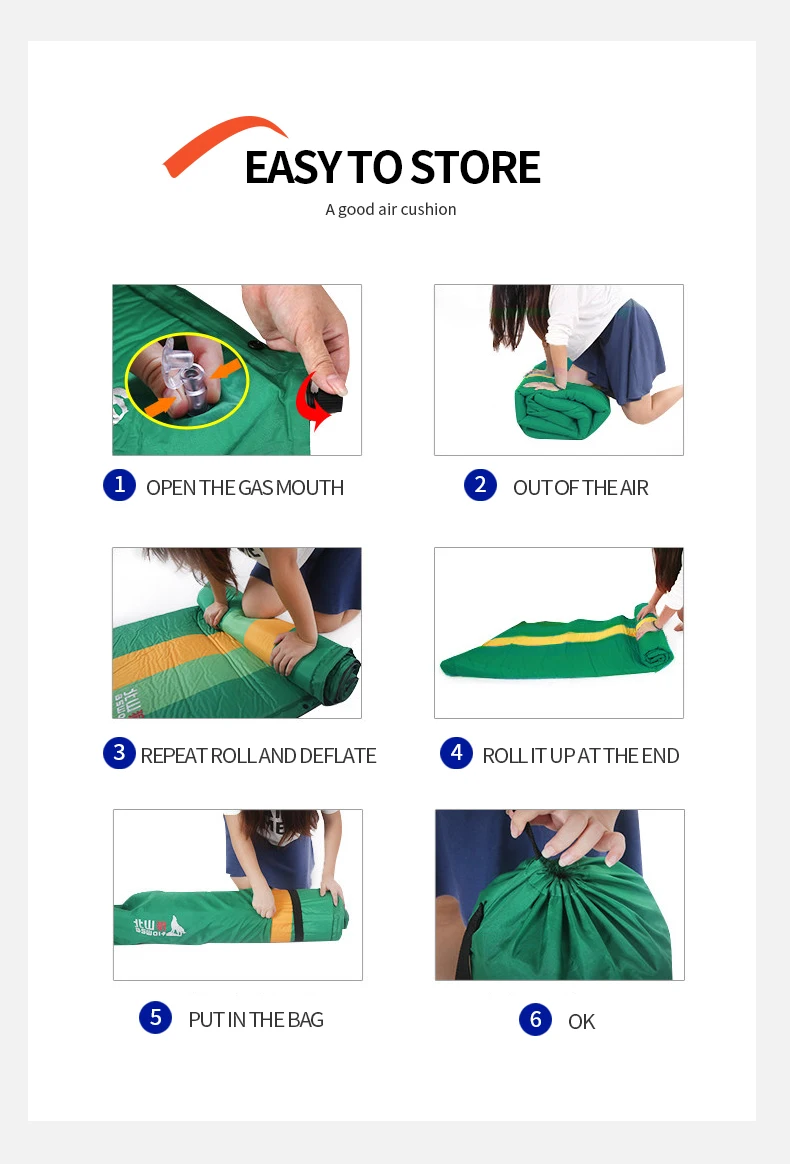 EASY TO STORE

A good air cushion

1 OPEN THE GAS MOUTH

2 OUT OF THE AIR

3 REPEAT ROLL AND DEFLATE

4 ROLL IT UP AT THE END

5 PUT IN THE BAG

6 OK