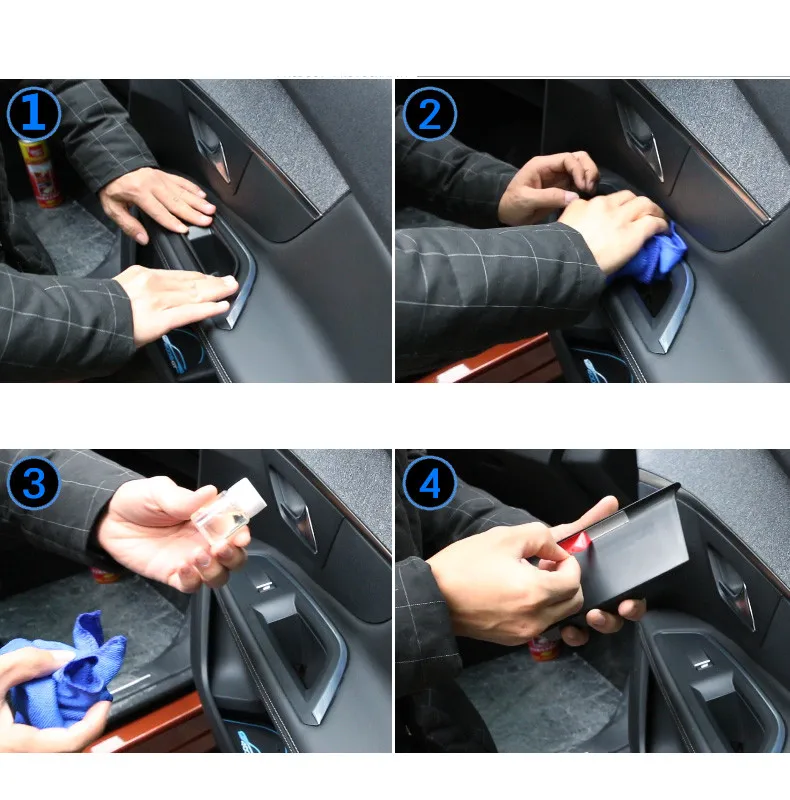 1

2

3

4