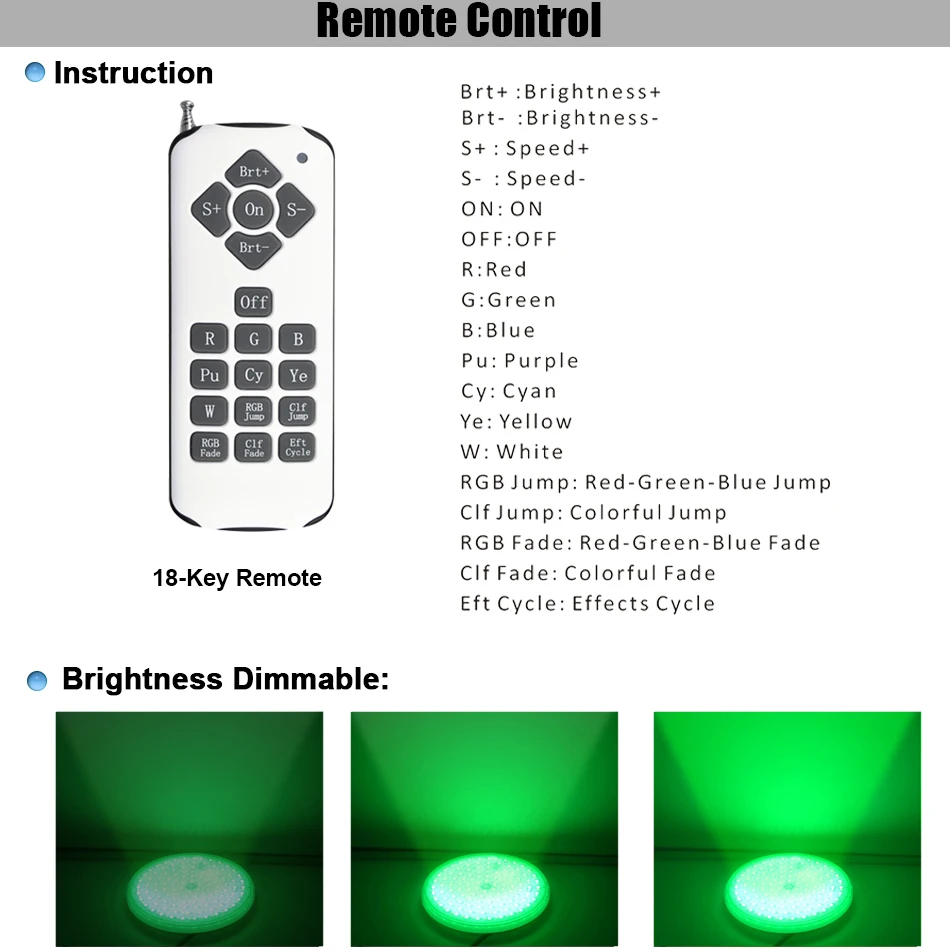 Remote Control

Instruction

Brt+
S+
On
S-
Brt-
Off
R
G
B
Pu
Cy
Ye
W
RGB Jump
Clf Jump
RGB Fade
Clf Fade
Eft Cycle

18-Key Remote

Brt+ :Brightness+
Brt- :Brightness-
S+ : Speed+
S- : Speed-
ON: ON
OFF:OFF
R:Red
G:Green
B:Blue
Pu: Purple
Cy: Cyan
Ye: Yellow
W: White
RGB Jump: Red-Green-Blue Jump
Clf Jump: Colorful Jump
RGB Fade: Red-Green-Blue Fade
Clf Fade: Colorful Fade
Eft Cycle: Effects Cycle

Brightness Dimmable: