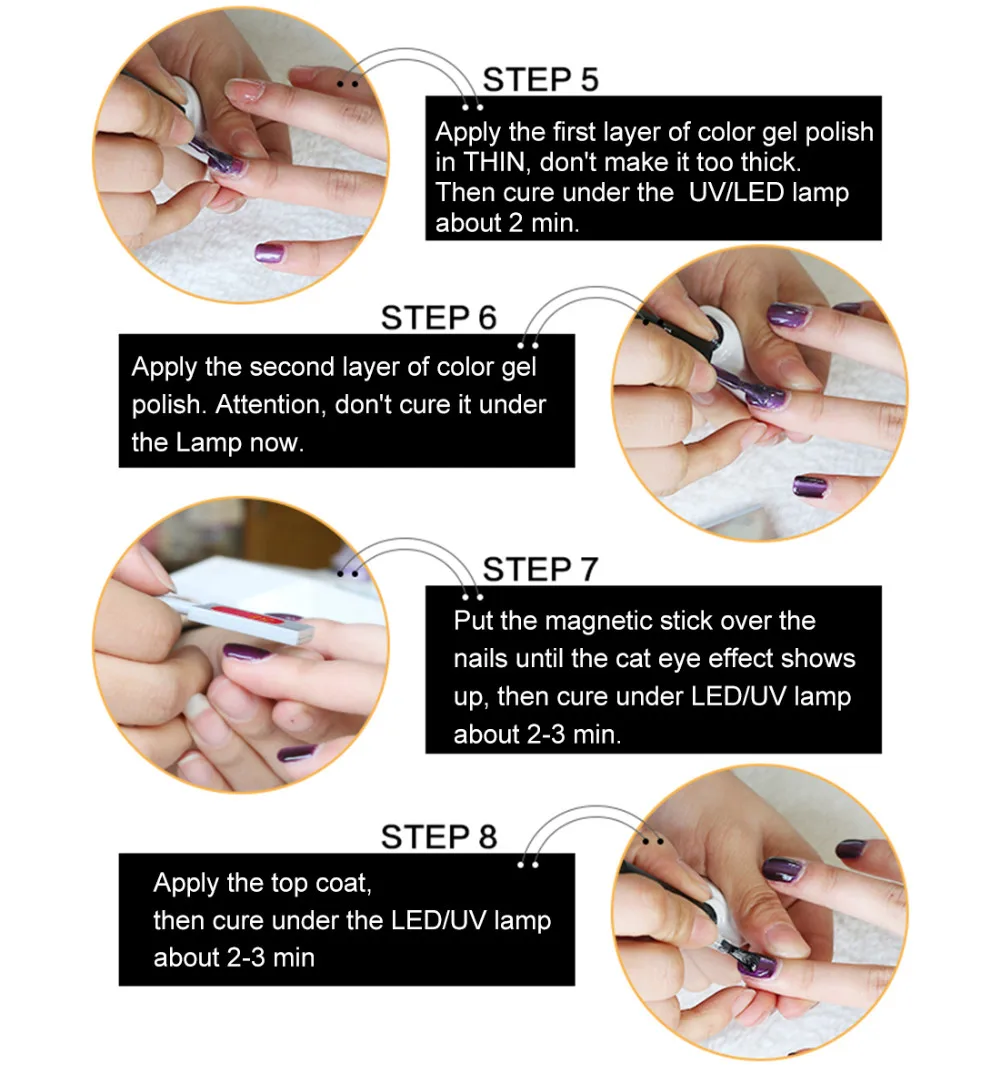 STEP 5

Apply the first layer of color gel polish in THIN, don't make it too thick. Then cure under the UV/LED lamp about 2 min.

STEP 6

Apply the second layer of color gel polish. Attention, don't cure it under the Lamp now.

STEP 7

Put the magnetic stick over the nails until the cat eye effect shows up, then cure under LED/UV lamp about 2-3 min.

STEP 8

Apply the top coat, then cure under the LED/UV lamp about 2-3 min