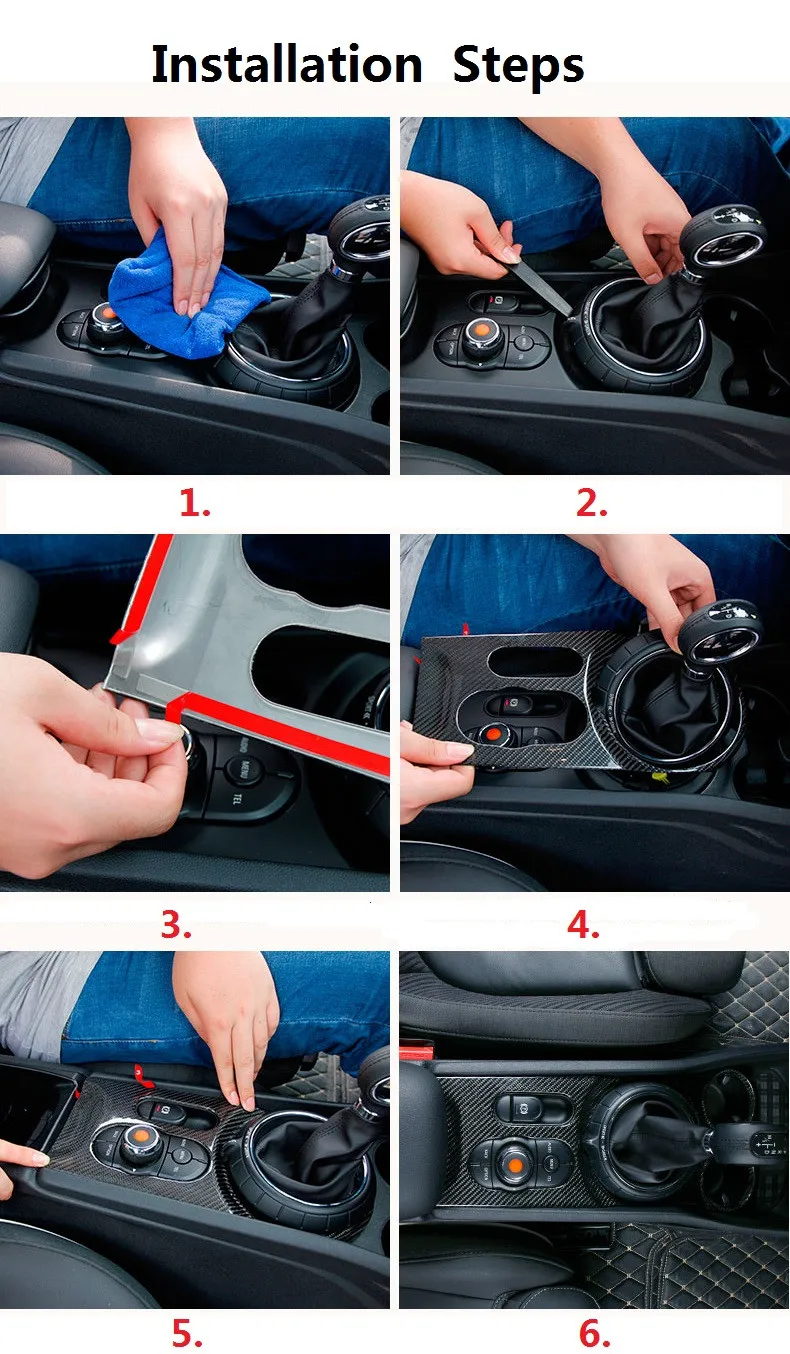 Installation Steps

1.

2.

MENU

TEL

3.

4.

5.

6.